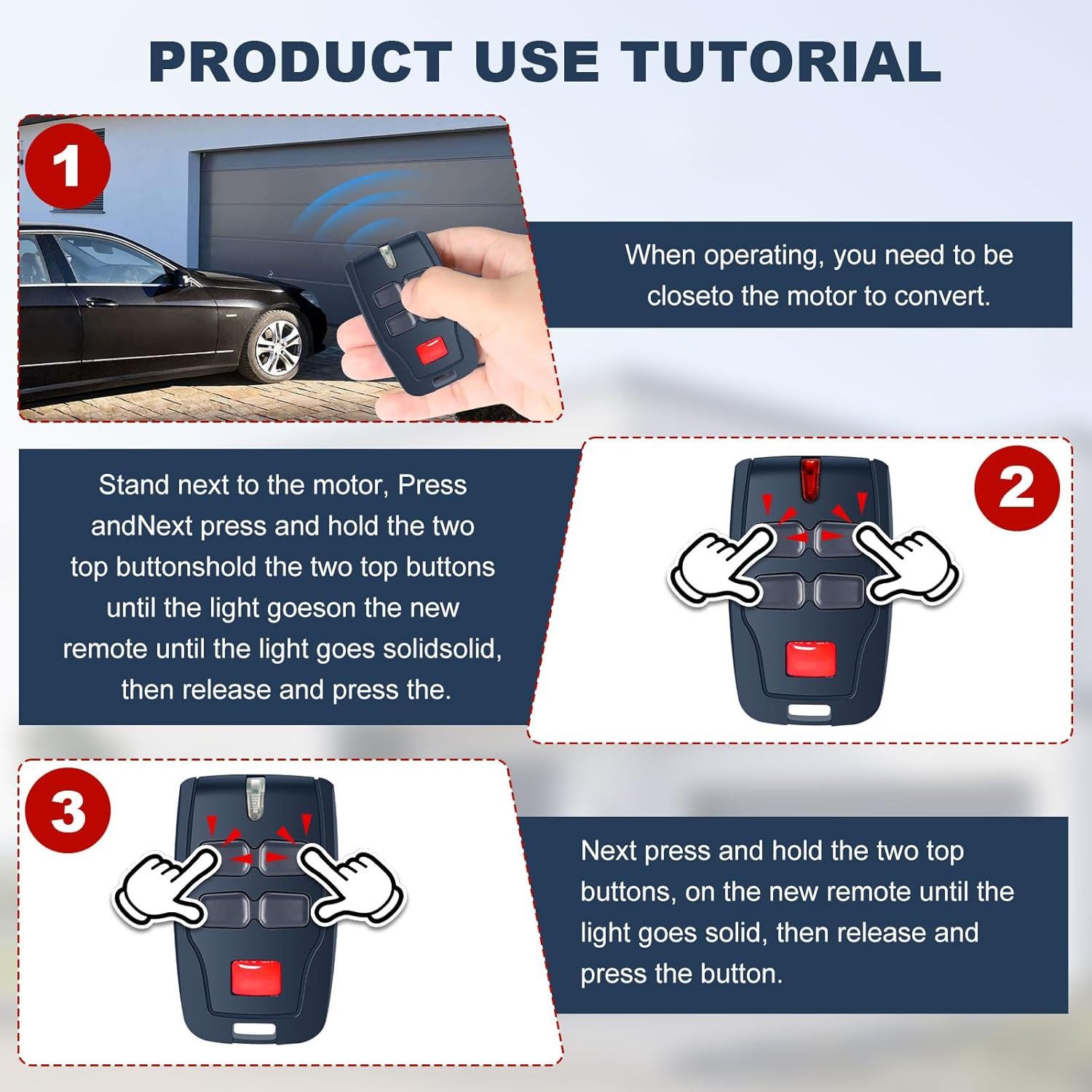 PRODUCT USE TUTORIAL

1

When operating, you need to be closeto the motor to convert.

Stand next to the motor, Press andNext press and hold the two top buttonshold the two top buttons until the light goeson the new remote until the light goes solidsolid, then release and press the.

2

3

Next press and hold the two top buttons, on the new remote until the light goes solid, then release and press the button.