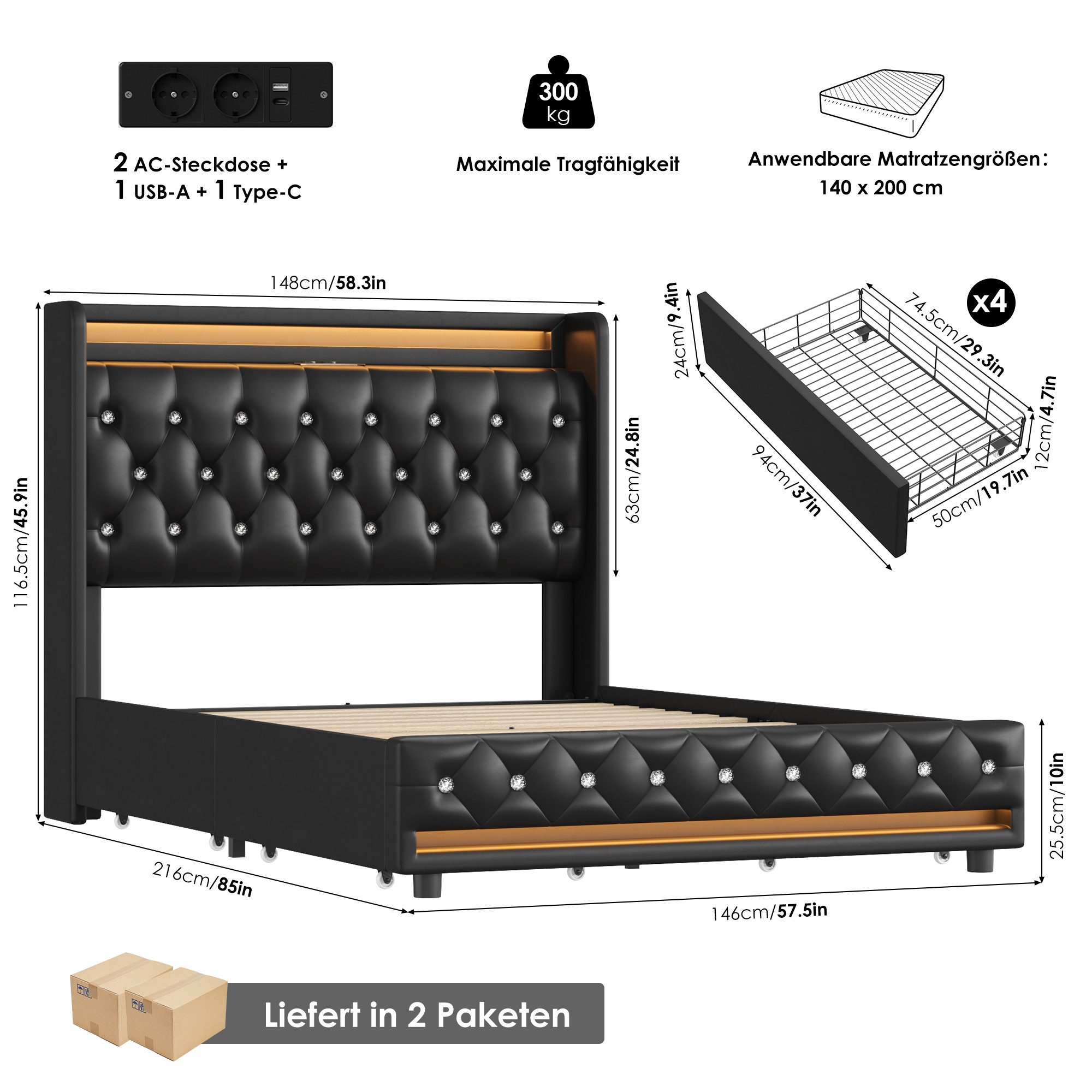 2 AC-Steckdose +
1 USB-A + 1 Type-C

300 kg

Maximale Tragfähigkeit

Anwendbare Matratzengrößen:
140 x 200 cm

148cm/58.3in

116.5cm/45.9in

63cm/24.8in

24cm/9.4in

74.5cm/29.3in

x4

12cm/4.7in

94cm/37in

50cm/19.7in

25.5cm/10in

216cm/85in

146cm/57.5in

Liefert in 2 Paketen