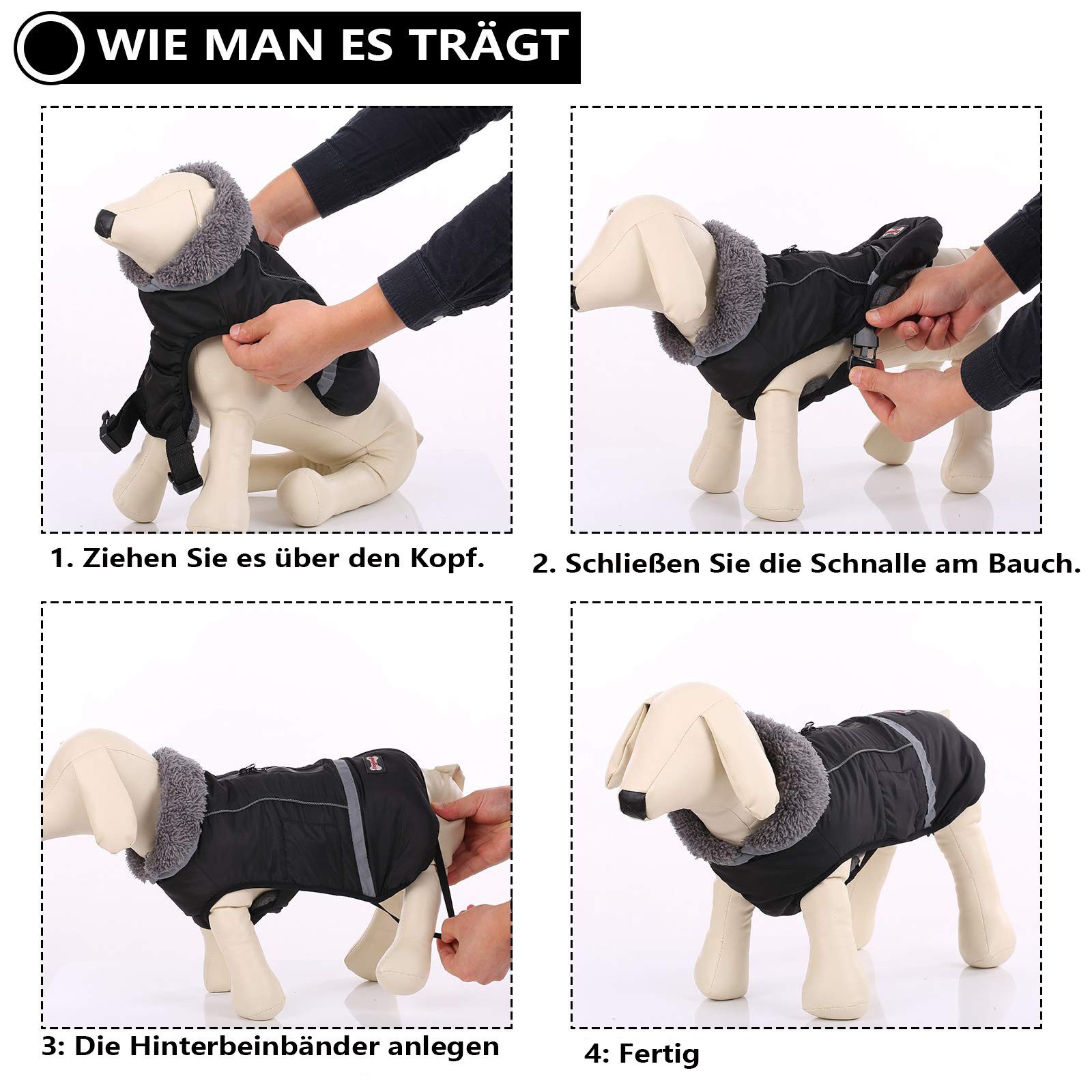 WIE MAN ES TRÄGT

1. Ziehen Sie es über den Kopf.

2. Schließen Sie die Schnalle am Bauch.

3: Die Hinterbeinbänder anlegen

4: Fertig