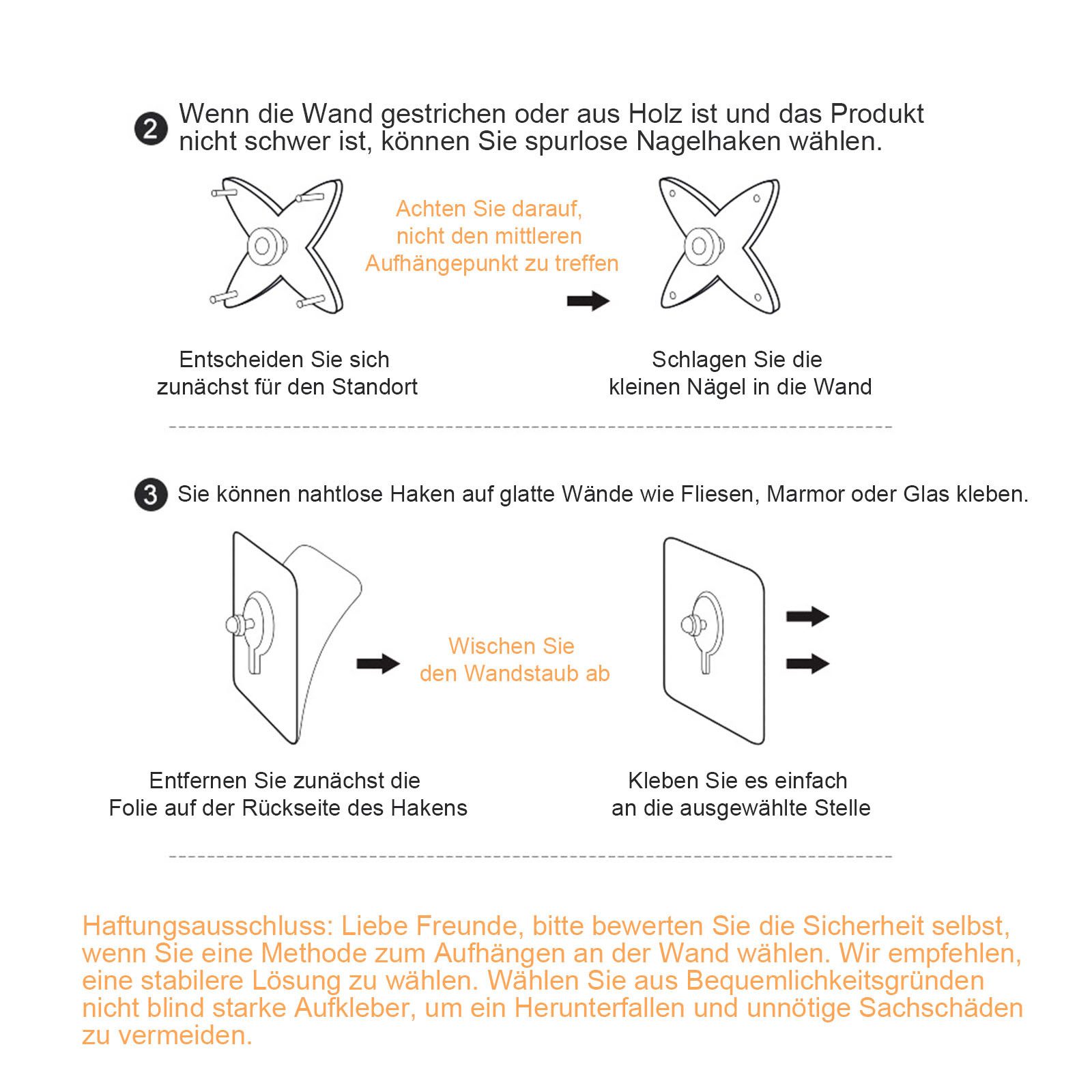 2 Wenn die Wand gestrichen oder aus Holz ist und das Produkt nicht schwer ist, können Sie spurlose Nagelhaken wählen.

Achten Sie darauf, nicht den mittleren Aufhängepunkt zu treffen

Entscheiden Sie sich zunächst für den Standort

Schlagen Sie die kleinen Nägel in die Wand

3 Sie können nahtlose Haken auf glatte Wände wie Fliesen, Marmor oder Glas kleben.

Wischen Sie den Wandstaub ab

Entfernen Sie zunächst die Folie auf der Rückseite des Hakens

Kleben Sie es einfach an die ausgewählte Stelle

Haftungsausschluss: Liebe Freunde, bitte bewerten Sie die Sicherheit selbst, wenn Sie eine Methode zum Aufhängen an der Wand wählen. Wir empfehlen, eine stabilere Lösung zu wählen. Wählen Sie aus Bequemlichkeitsgründen nicht blind starke Aufkleber, um ein Herunterfallen und unnötige Sachschäden zu vermeiden.