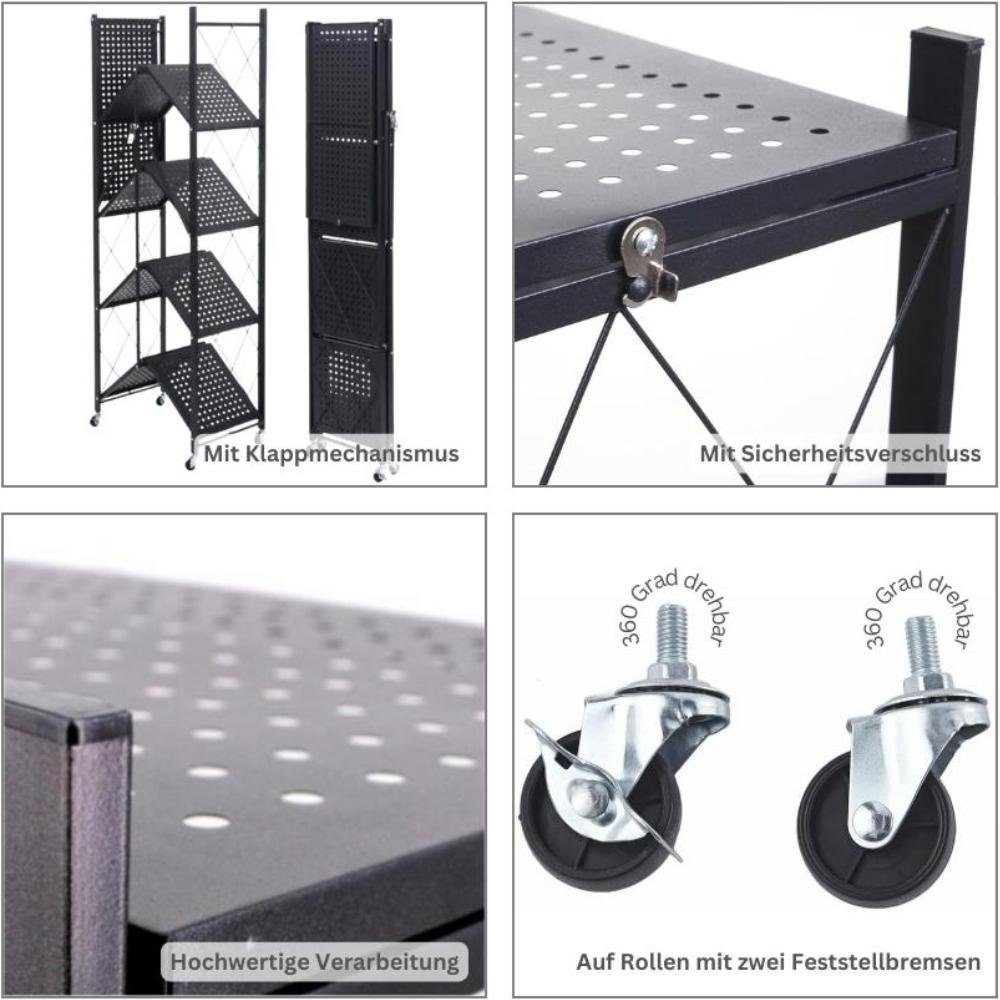 Mit Klappmechanismus

Mit Sicherheitsverschluss

Hochwertige Verarbeitung

360 Grad drehbar

360 Grad drehbar

Auf Rollen mit zwei Feststellbremsen