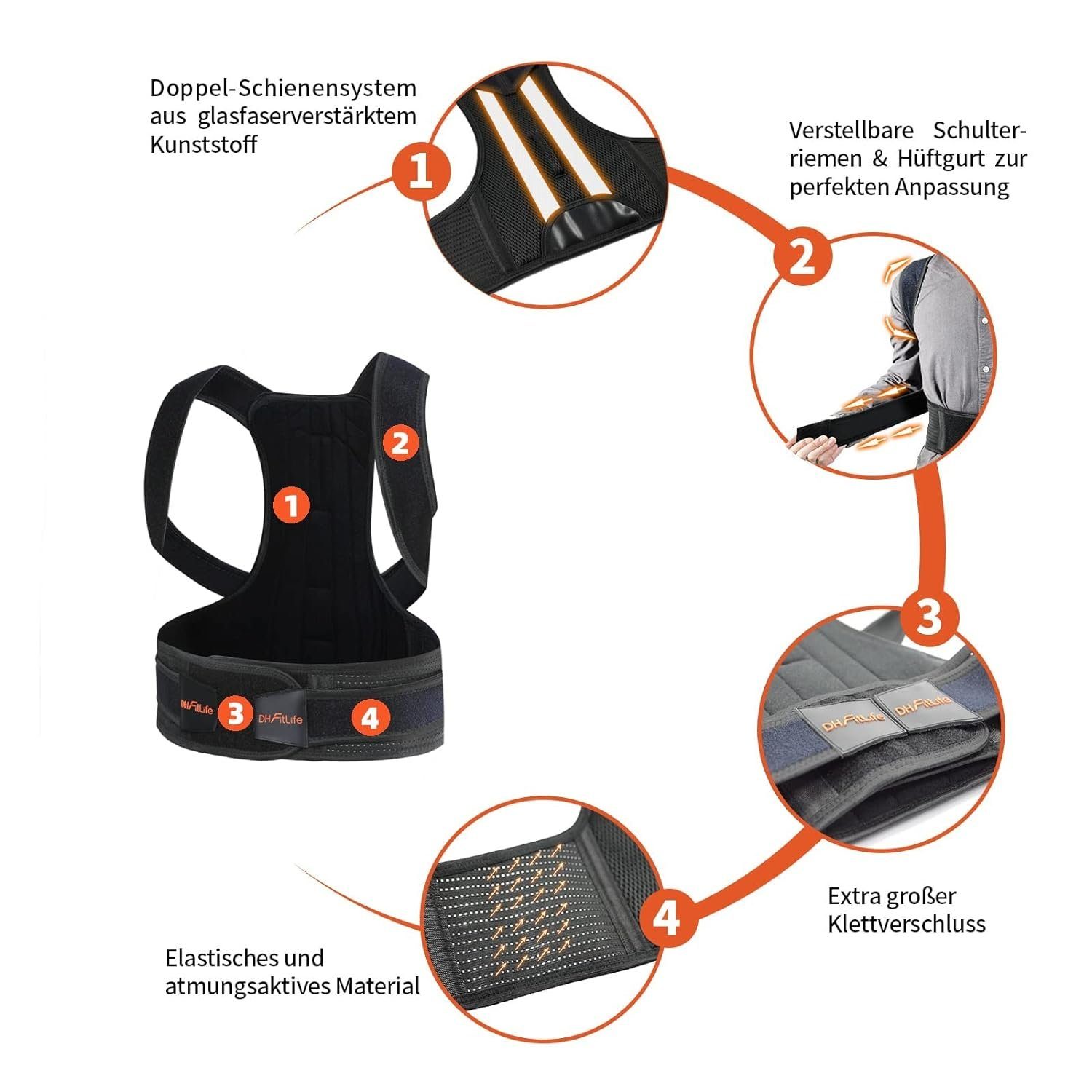 Doppel-Schienensystem aus glasfaserverstärktem Kunststoff

1

Verstellbare Schulterriemen & Hüftgurt zur perfekten Anpassung

2

2

1

DHFitLife

3

DHFitLife

4

3

DHFitLife DHFitLife

Extra großer Klettverschluss

4

Elastisches und atmungsaktives Material