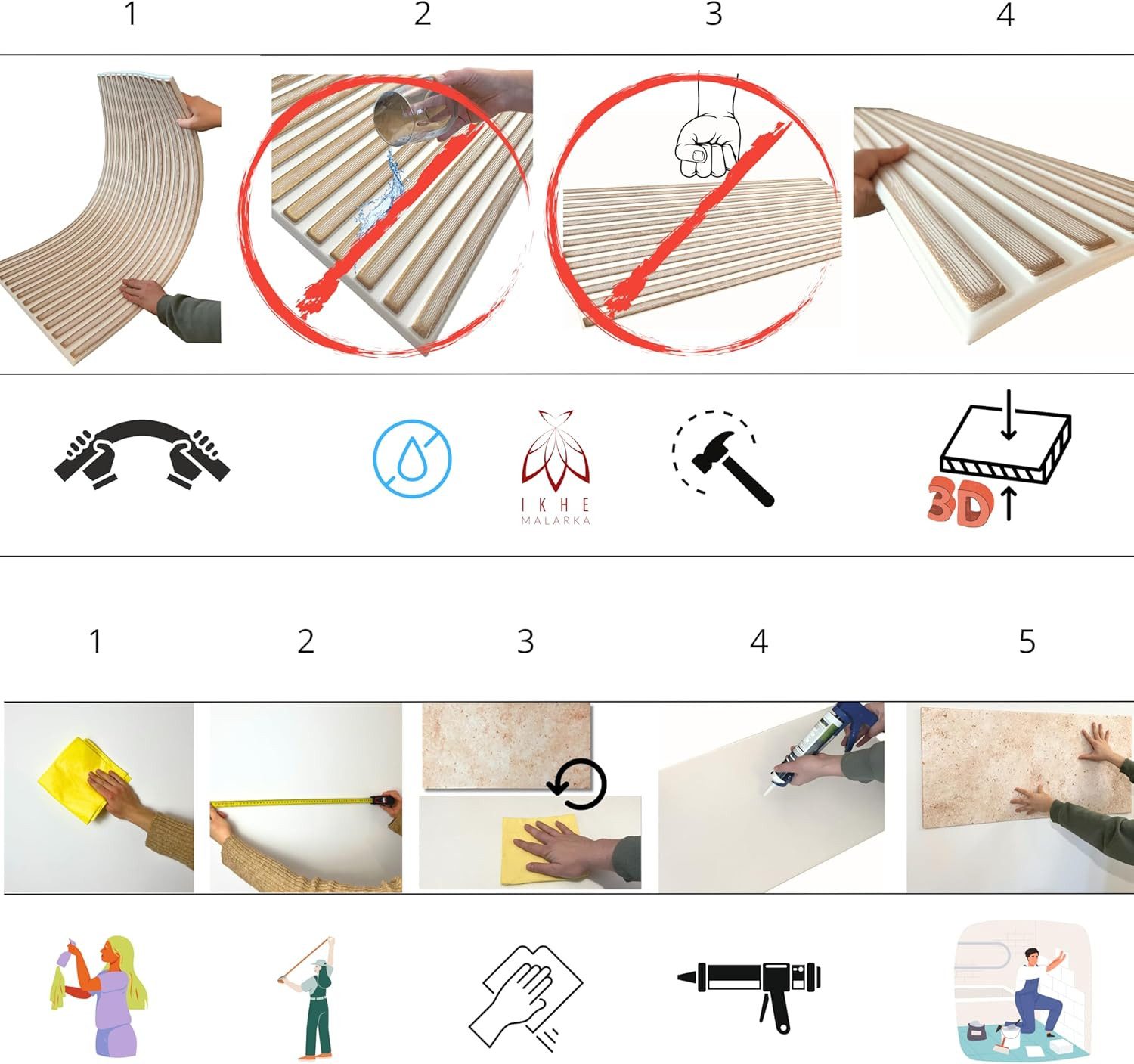 1 2 3 4

IKHE
MALARKA

3D

1 2 3 4 5