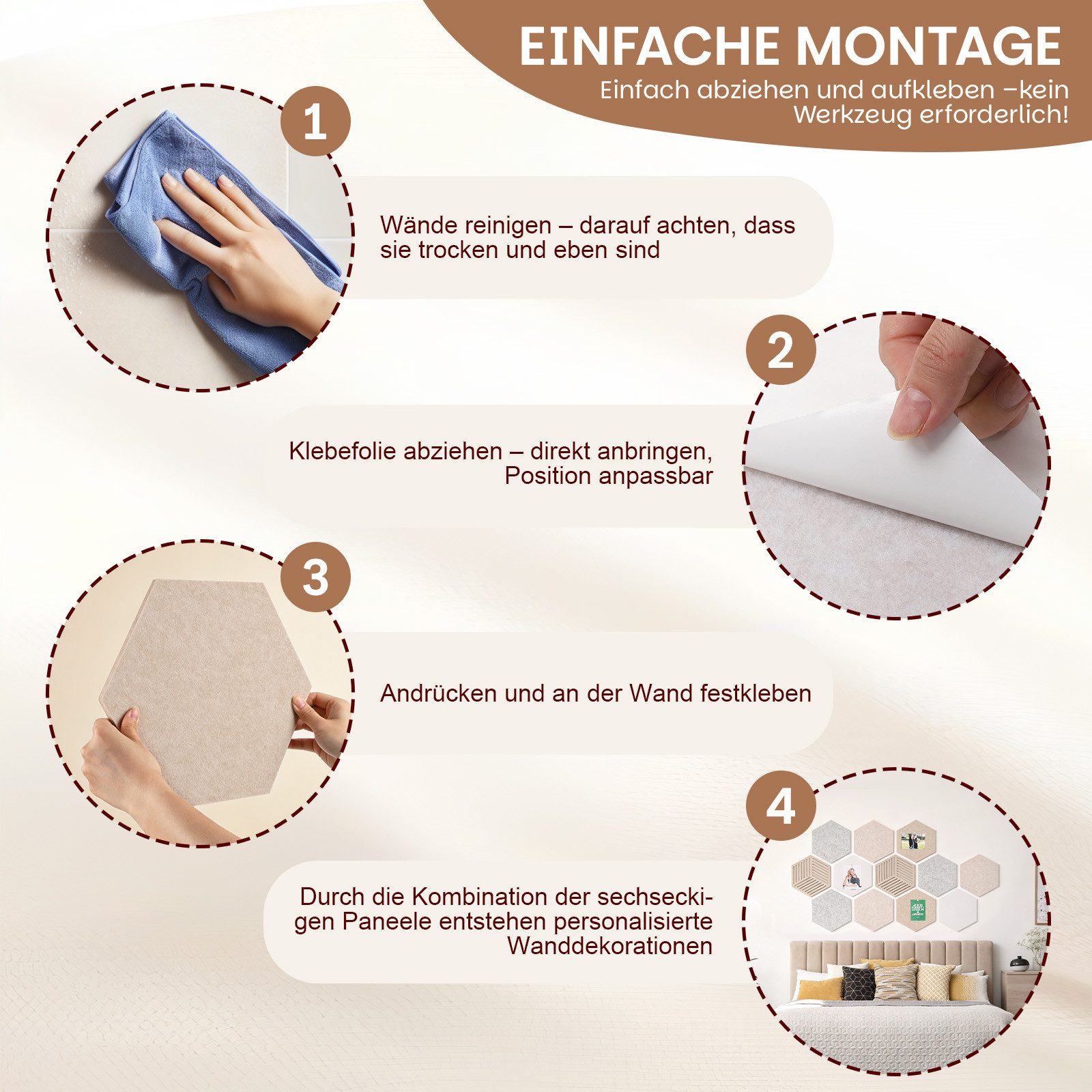 EINFACHE MONTAGE

Einfach abziehen und aufkleben –kein Werkzeug erforderlich!

1

Wände reinigen – darauf achten, dass sie trocken und eben sind

2

Klebefolie abziehen – direkt anbringen, Position anpassbar

3

Andrücken und an der Wand festkleben

4

Durch die Kombination der sechseckigen Paneele entstehen personalisierte Wanddekorationen