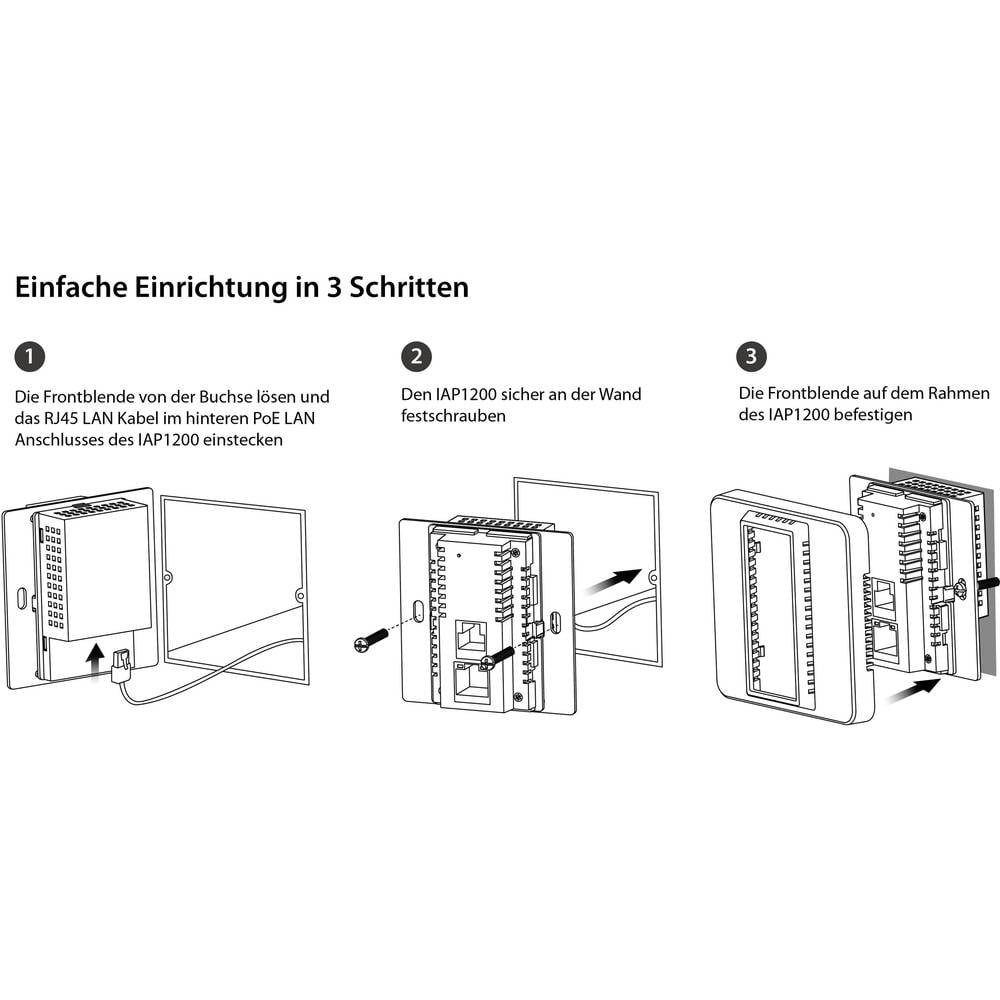 Einfache Einrichtung in 3 Schritten

1

Die Frontblende von der Buchse lösen und das RJ45 LAN Kabel im hinteren PoE LAN Anschlusses des IAP1200 einstecken

2

Den IAP1200 sicher an der Wand festschrauben

3

Die Frontblende auf dem Rahmen des IAP1200 befestigen