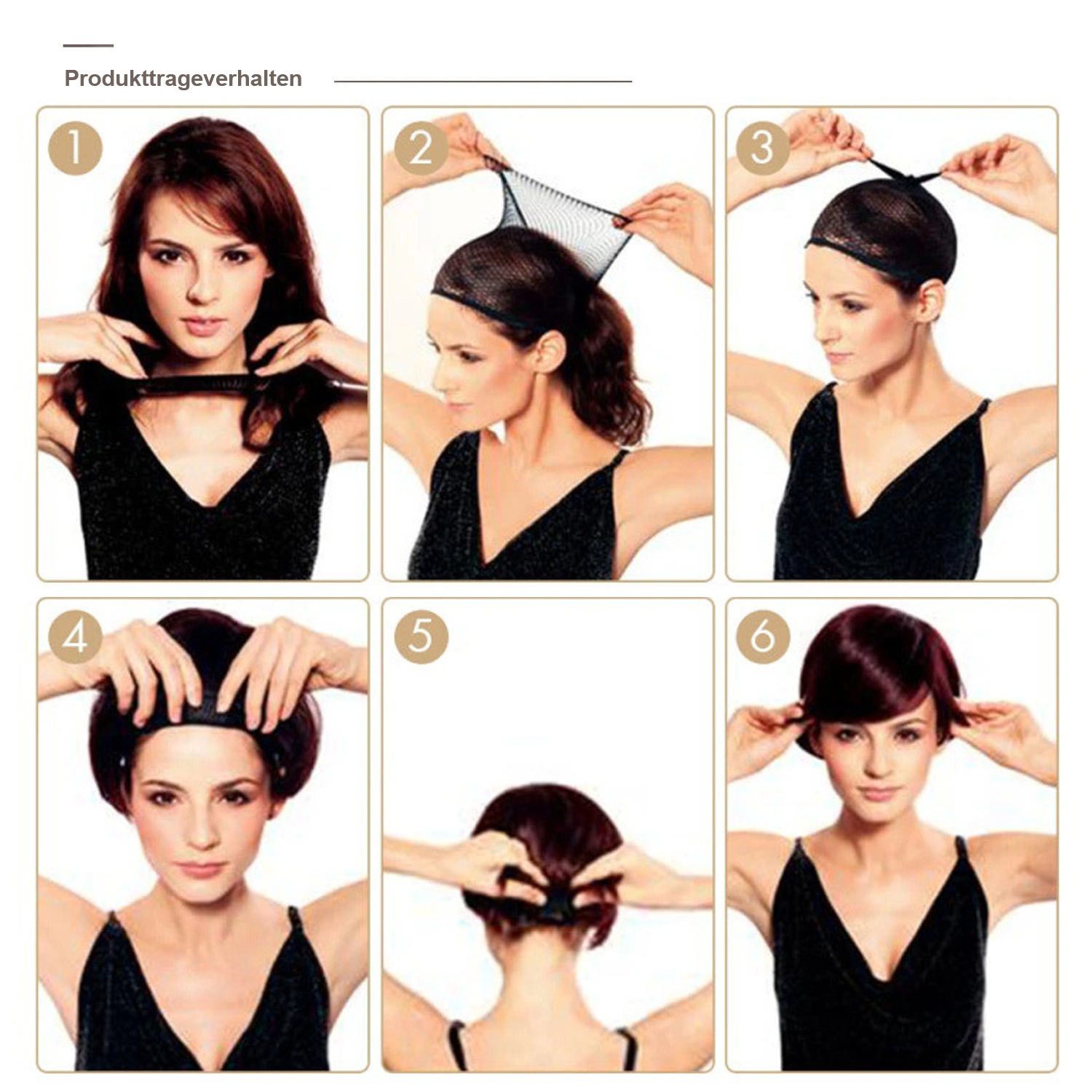 Produkttrageverhalten

1

2

3

4

5

6