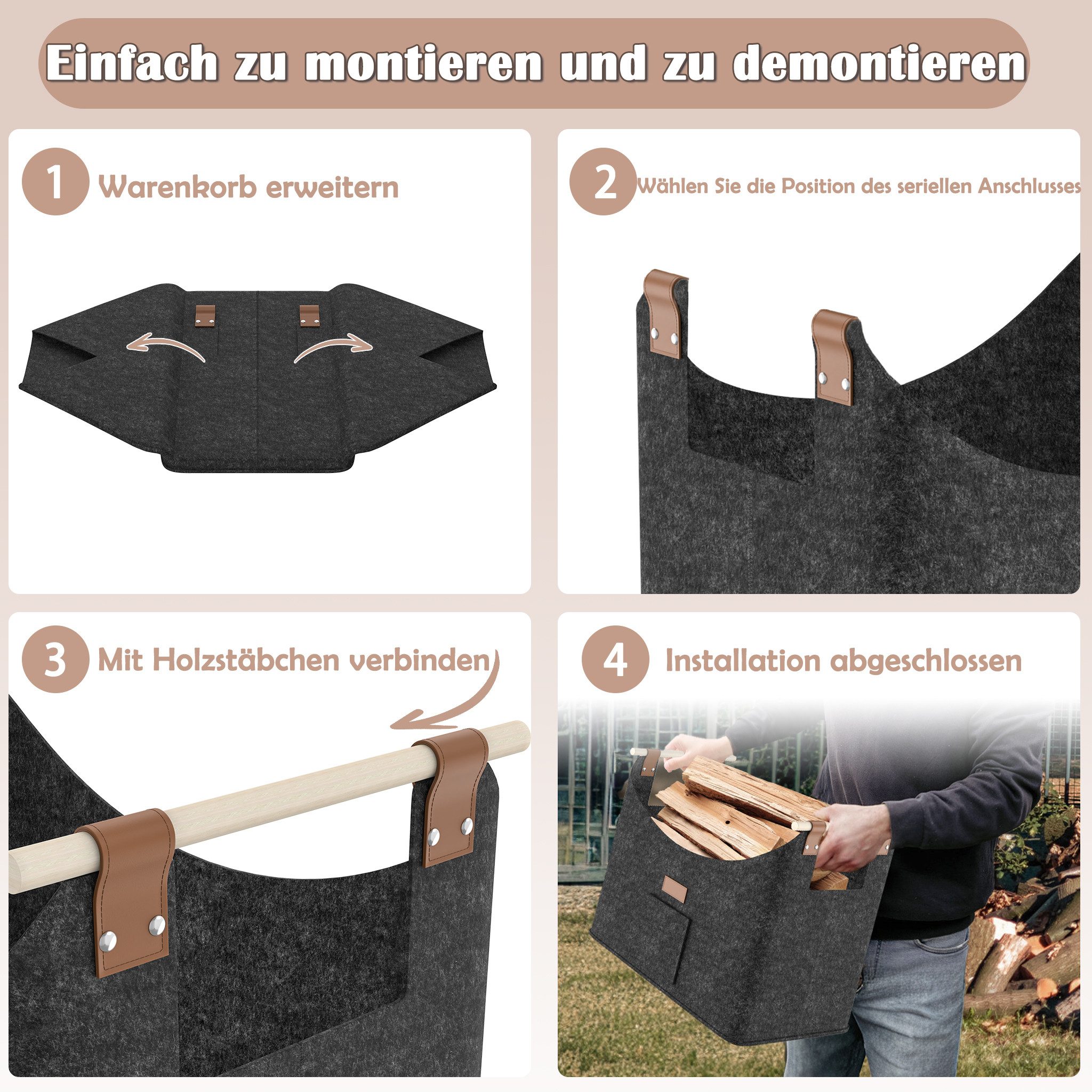 Einfach zu montieren und zu demontieren

1 Warenkorb erweitern

2 Wählen Sie die Position des seriellen Anschlusses

3 Mit Holzstäbchen verbinden

4 Installation abgeschlossen