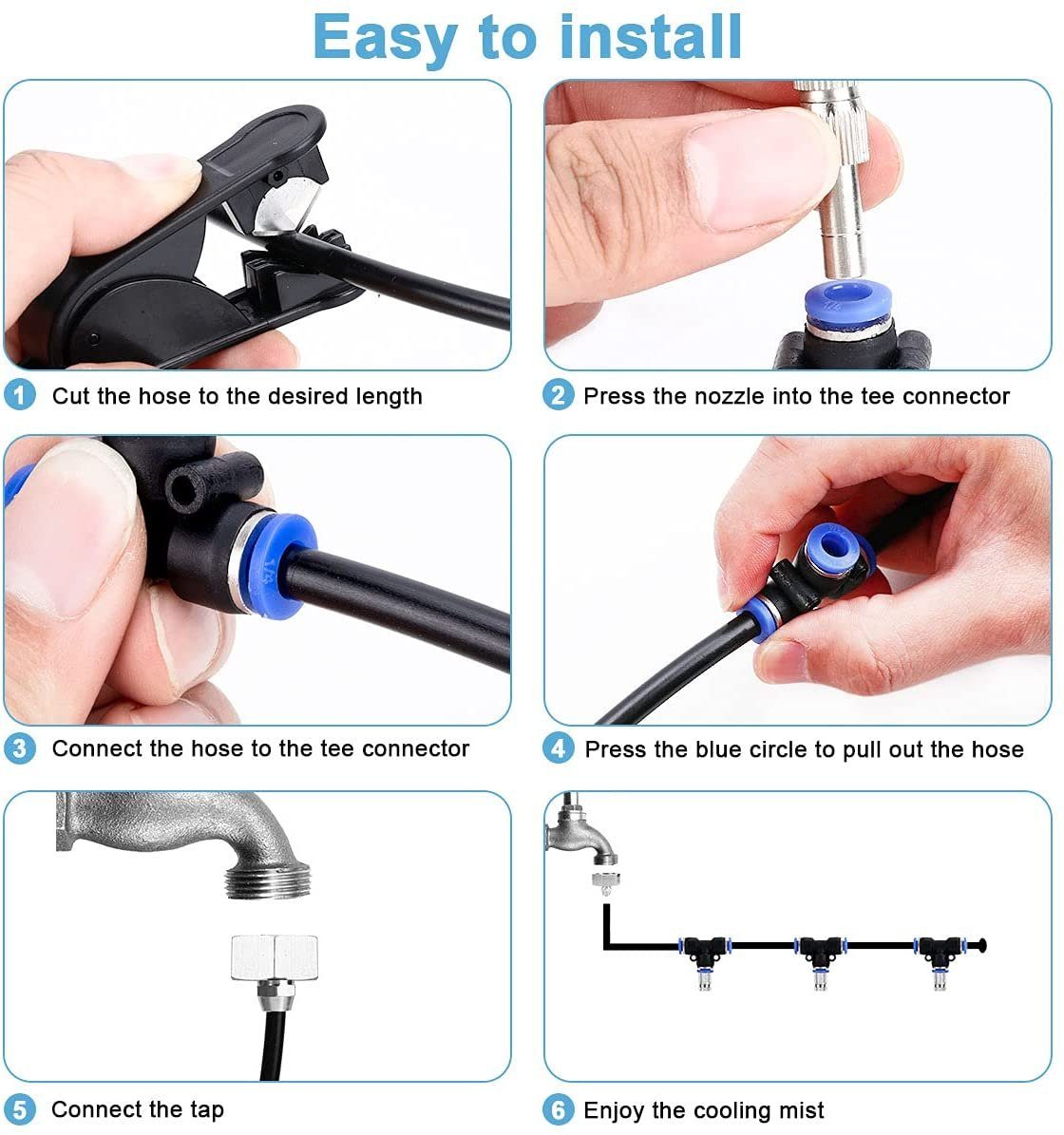 Easy to install

1 Cut the hose to the desired length

2 Press the nozzle into the tee connector

3 Connect the hose to the tee connector

4 Press the blue circle to pull out the hose

5 Connect the tap

6 Enjoy the cooling mist