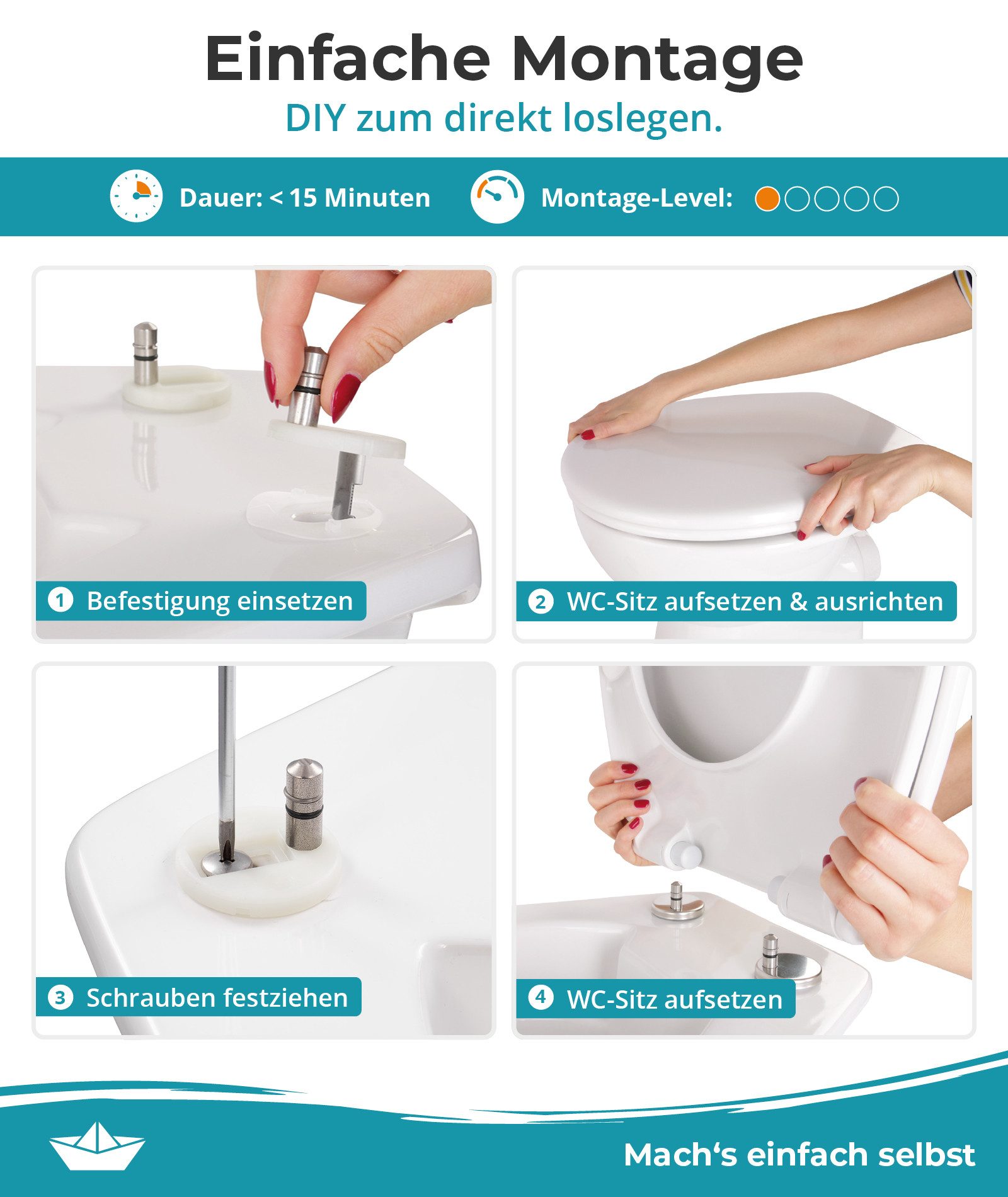 Einfache Montage

DIY zum direkt loslegen.

Dauer: < 15 Minuten

Montage-Level:

1 Befestigung einsetzen

2 WC-Sitz aufsetzen & ausrichten

3 Schrauben festziehen

4 WC-Sitz aufsetzen

Mach‘s einfach selbst