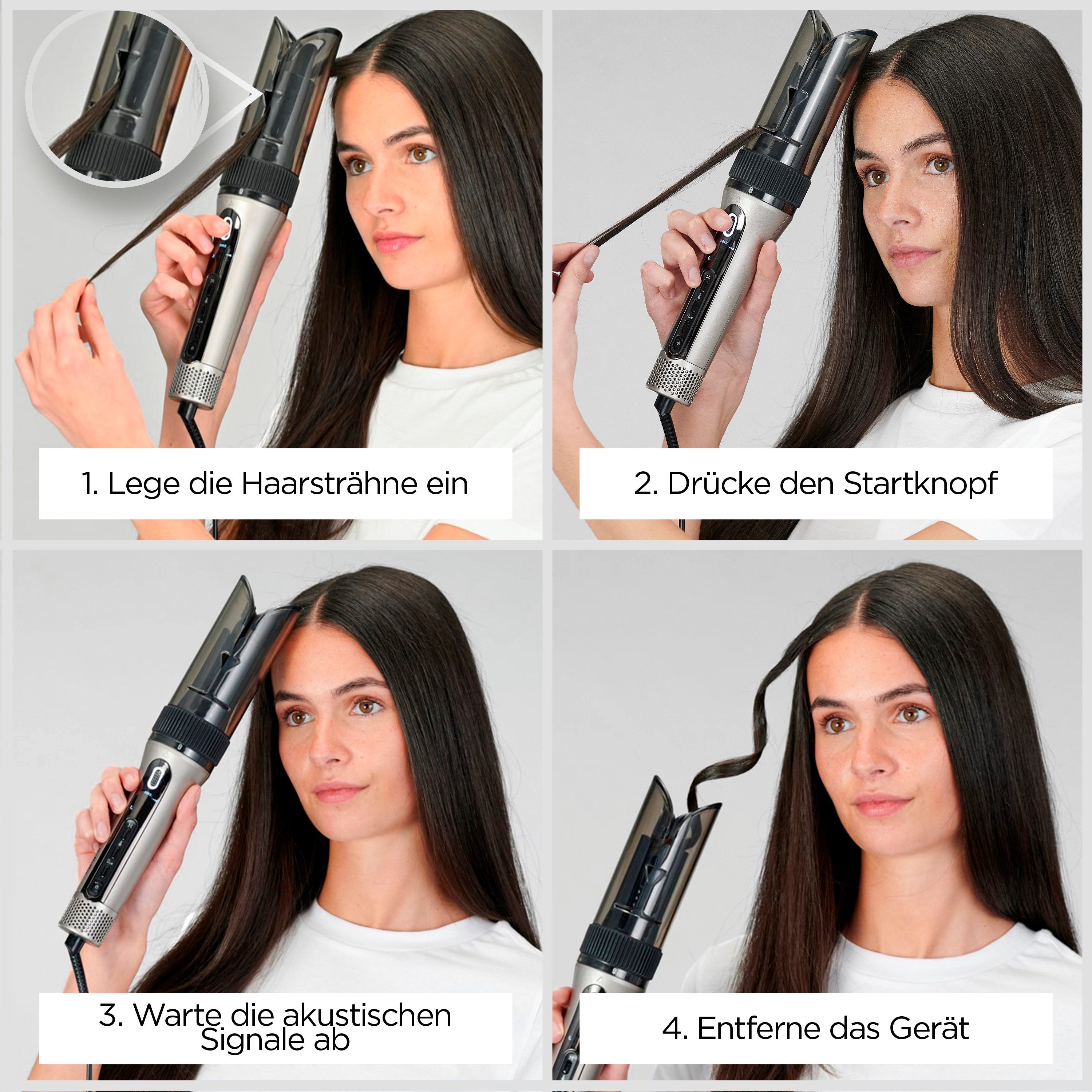 1. Lege die Haarsträhne ein

2. Drücke den Startknopf

3. Warte die akustischen Signale ab

4. Entferne das Gerät