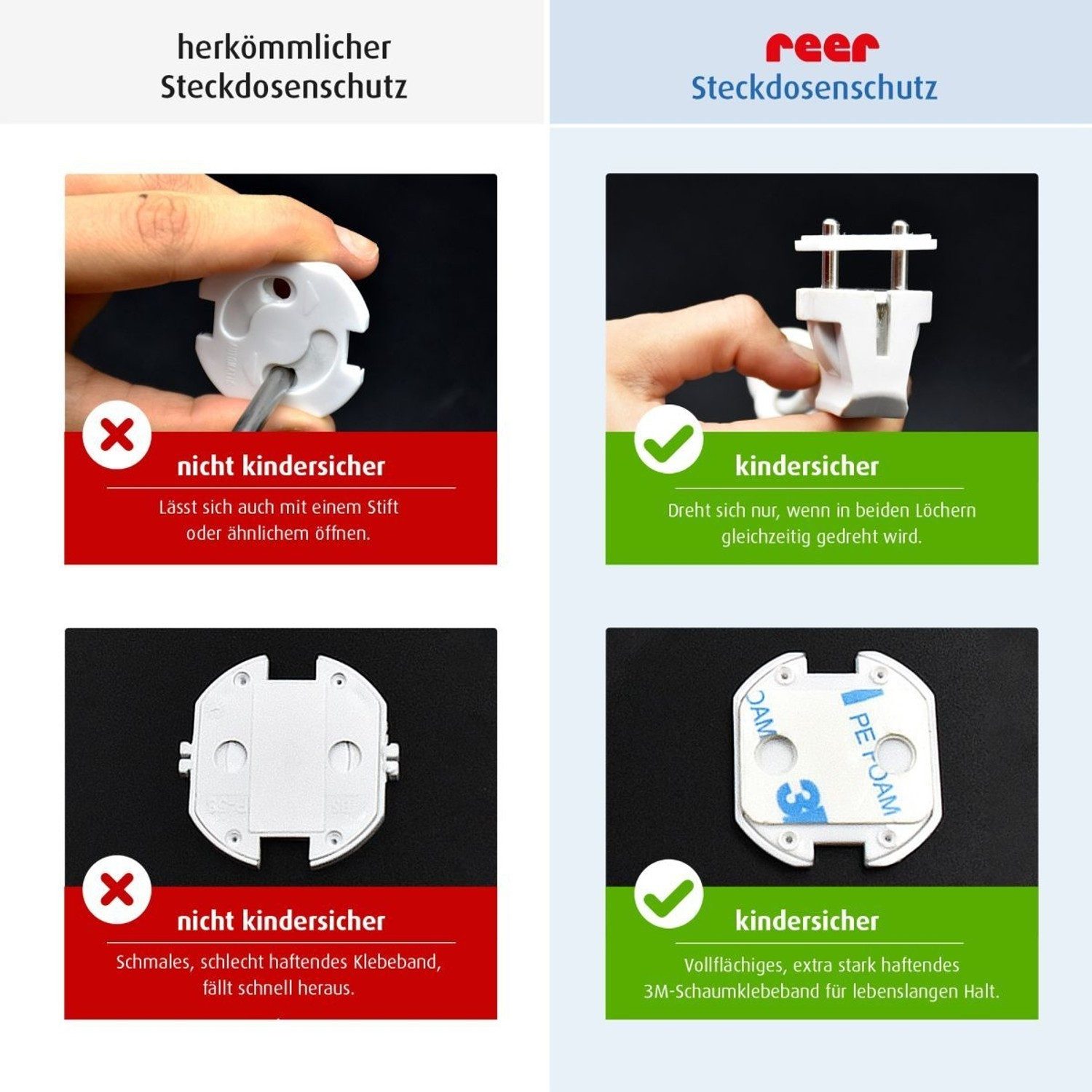 herkömmlicher Steckdosenschutz

nicht kindersicher

Lässt sich auch mit einem Stift oder ähnlichem öffnen.

nicht kindersicher

Schmales, schlecht haftendes Klebeband, fällt schnell heraus.

reer Steckdosenschutz

kindersicher

Dreht sich nur, wenn in beiden Löchern gleichzeitig gedreht wird.

PE FOAM

3M

kindersicher

Vollflächiges, extra stark haftendes 3M-Schaumklebeband für lebenslangen Halt.