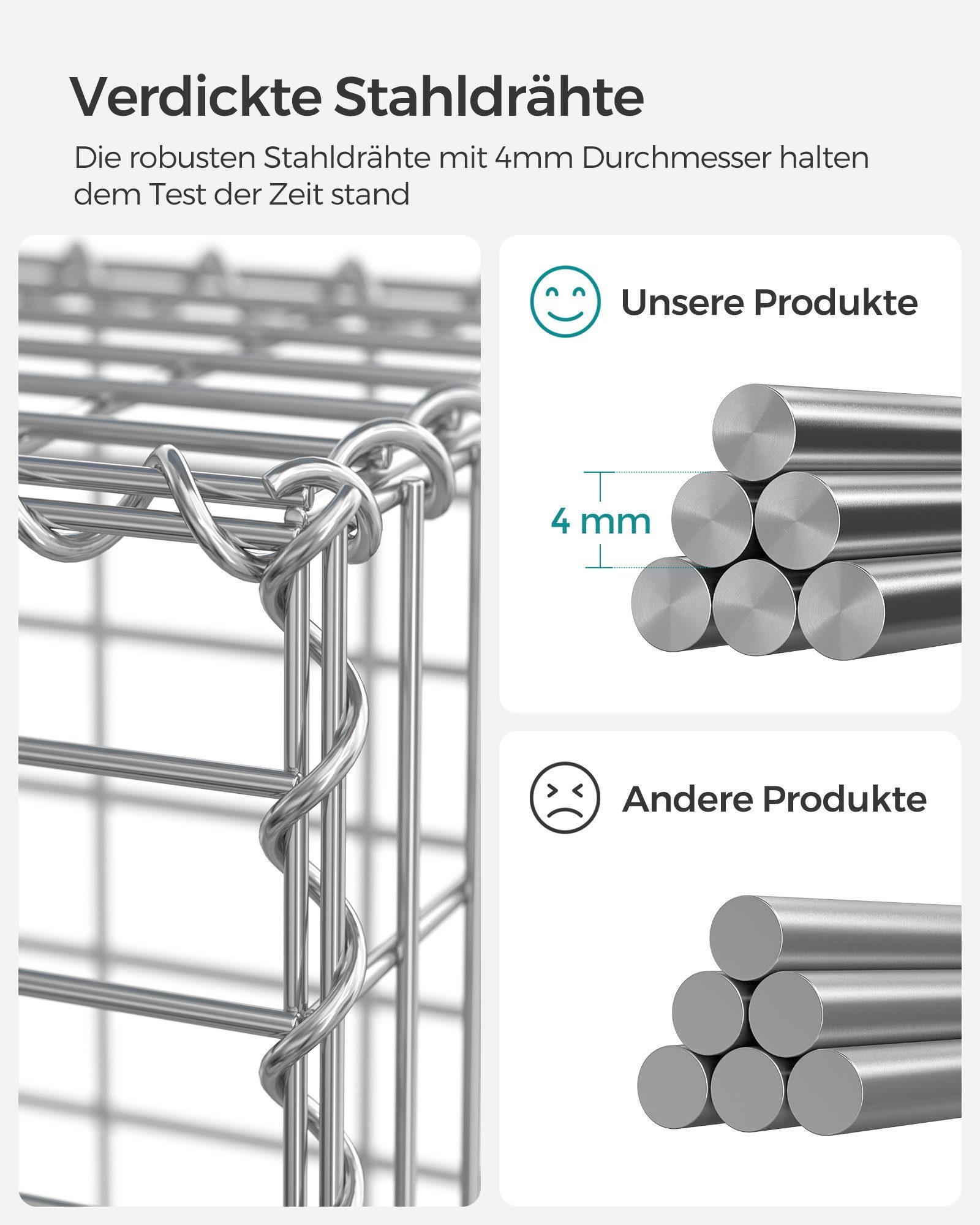 Verdickte Stahldrähte

Die robusten Stahldrähte mit 4mm Durchmesser halten dem Test der Zeit stand

Unsere Produkte

4 mm

Andere Produkte