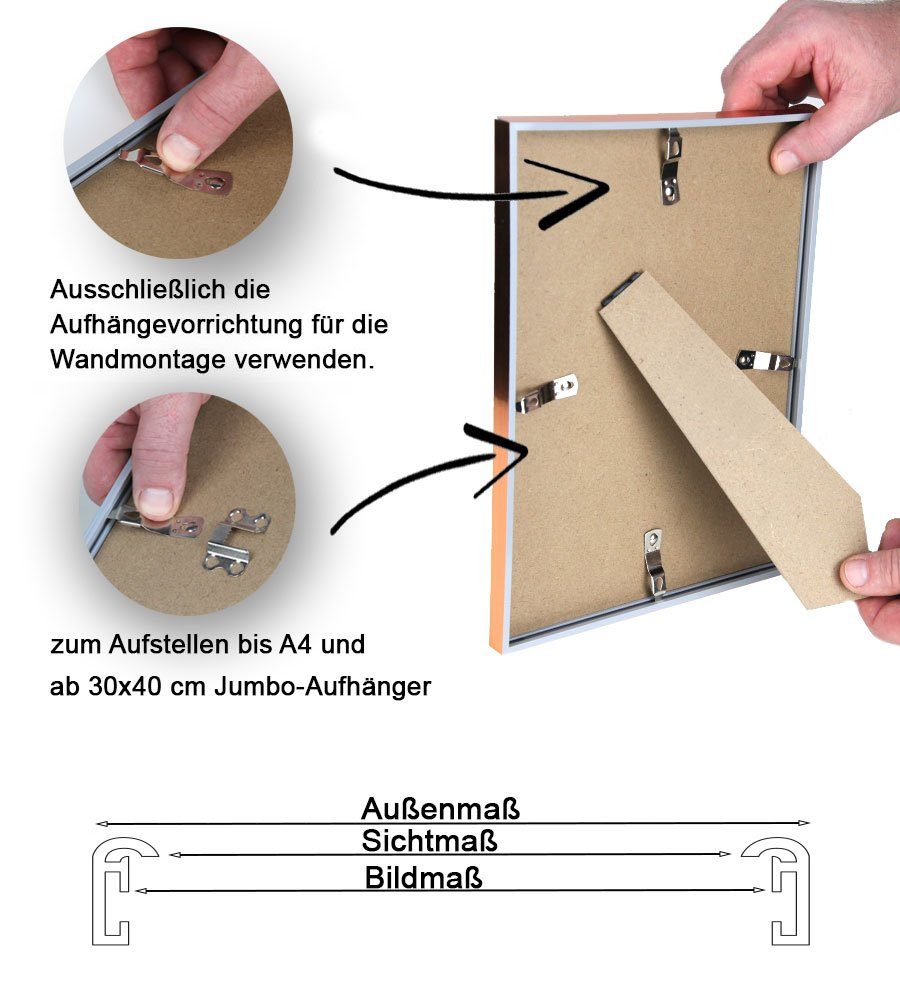 Ausschließlich die Aufhängevorrichtung für die Wandmontage verwenden.

zum Aufstellen bis A4 und
ab 30x40 cm Jumbo-Aufhänger

Außenmaß
Sichtmaß
Bildmaß