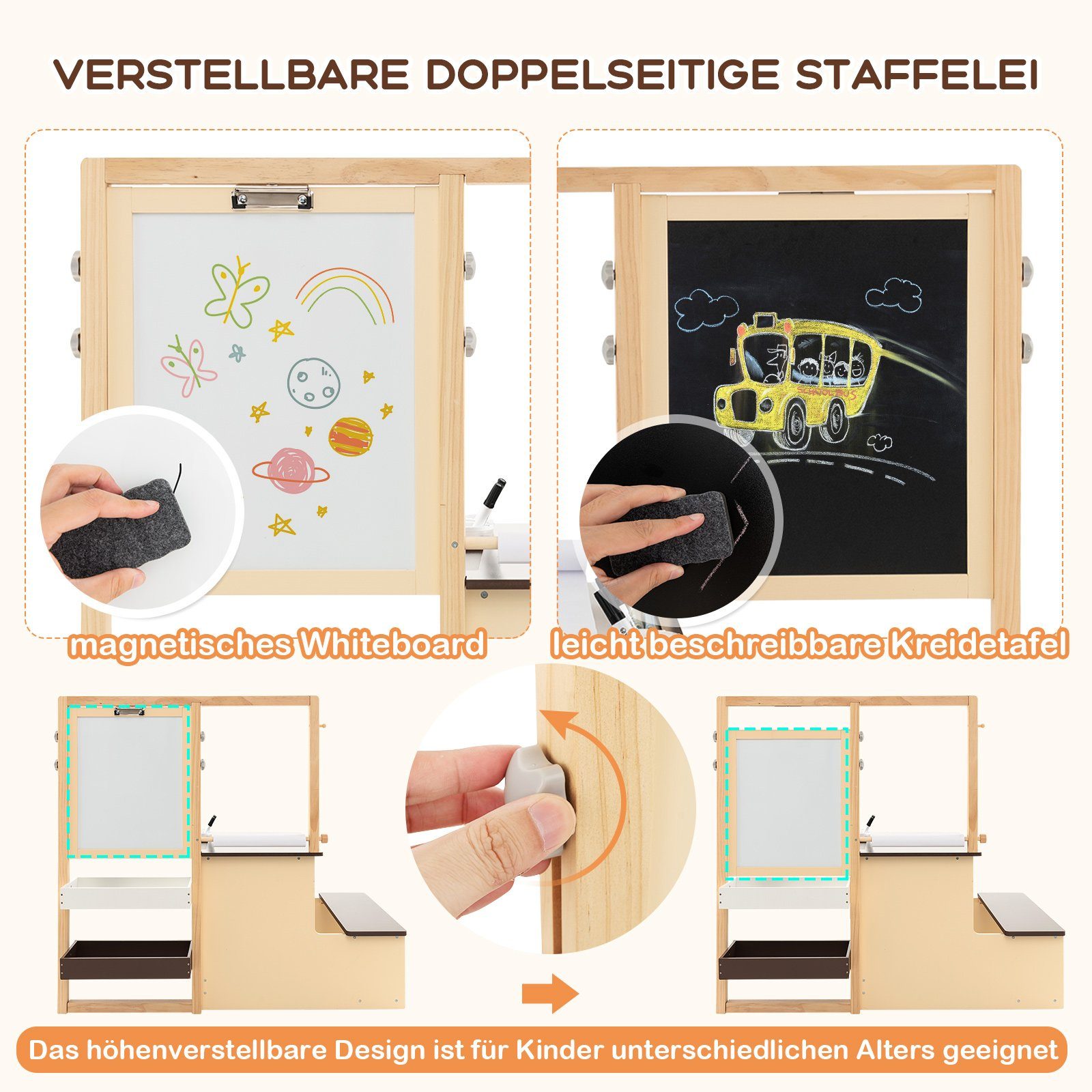 VERSTELLBARE DOPPELSEITIGE STAFFELEI

SCHOOL BUS

magnetisches Whiteboard

leicht beschreibbare Kreidetafel

Das höhenverstellbare Design ist für Kinder unterschiedlichen Alters geeignet