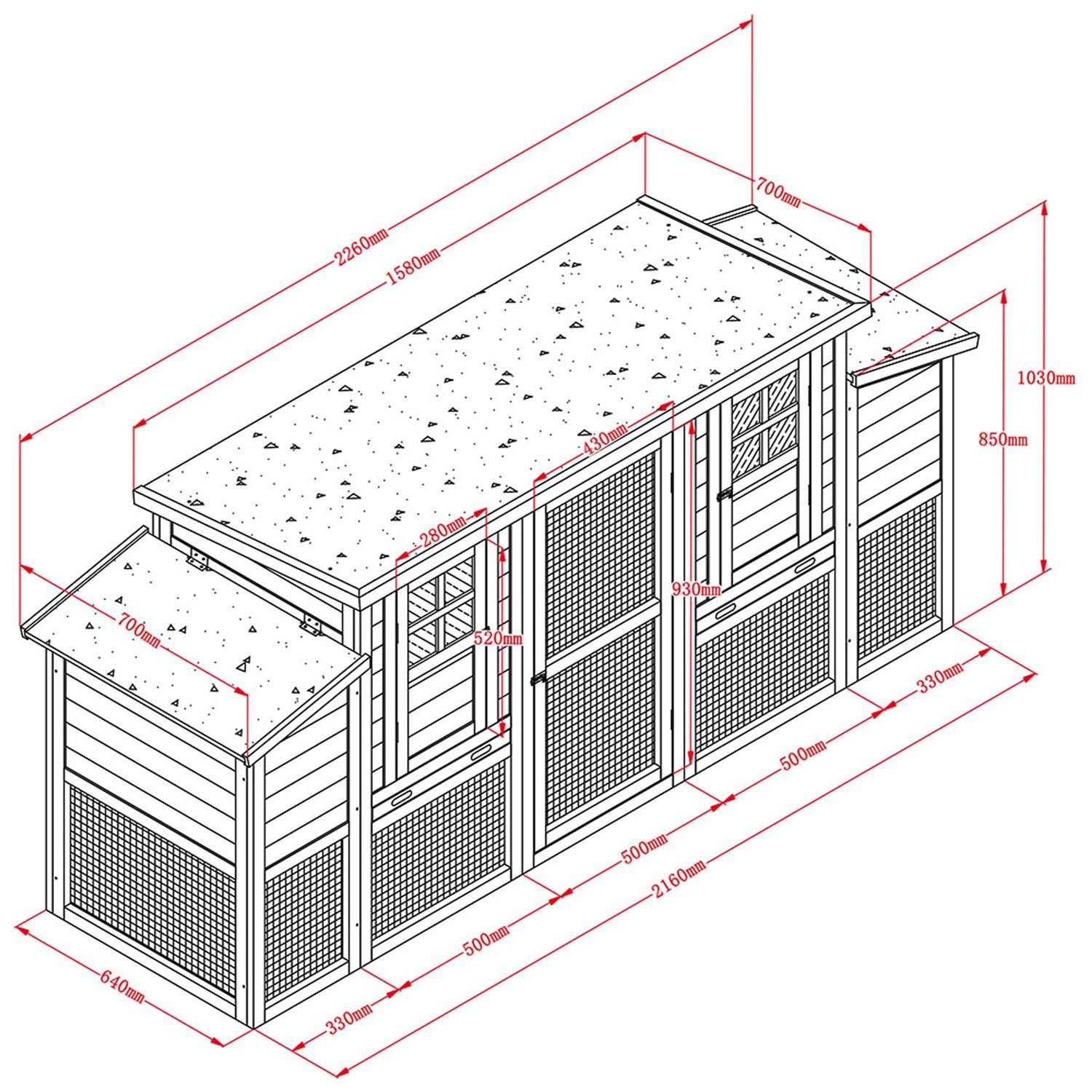 2260mm
1580mm
700mm
1030mm
850mm
430mm
280mm
930mm
520mm
700mm
330mm
500mm
500mm
2160mm
500mm
640mm
330mm