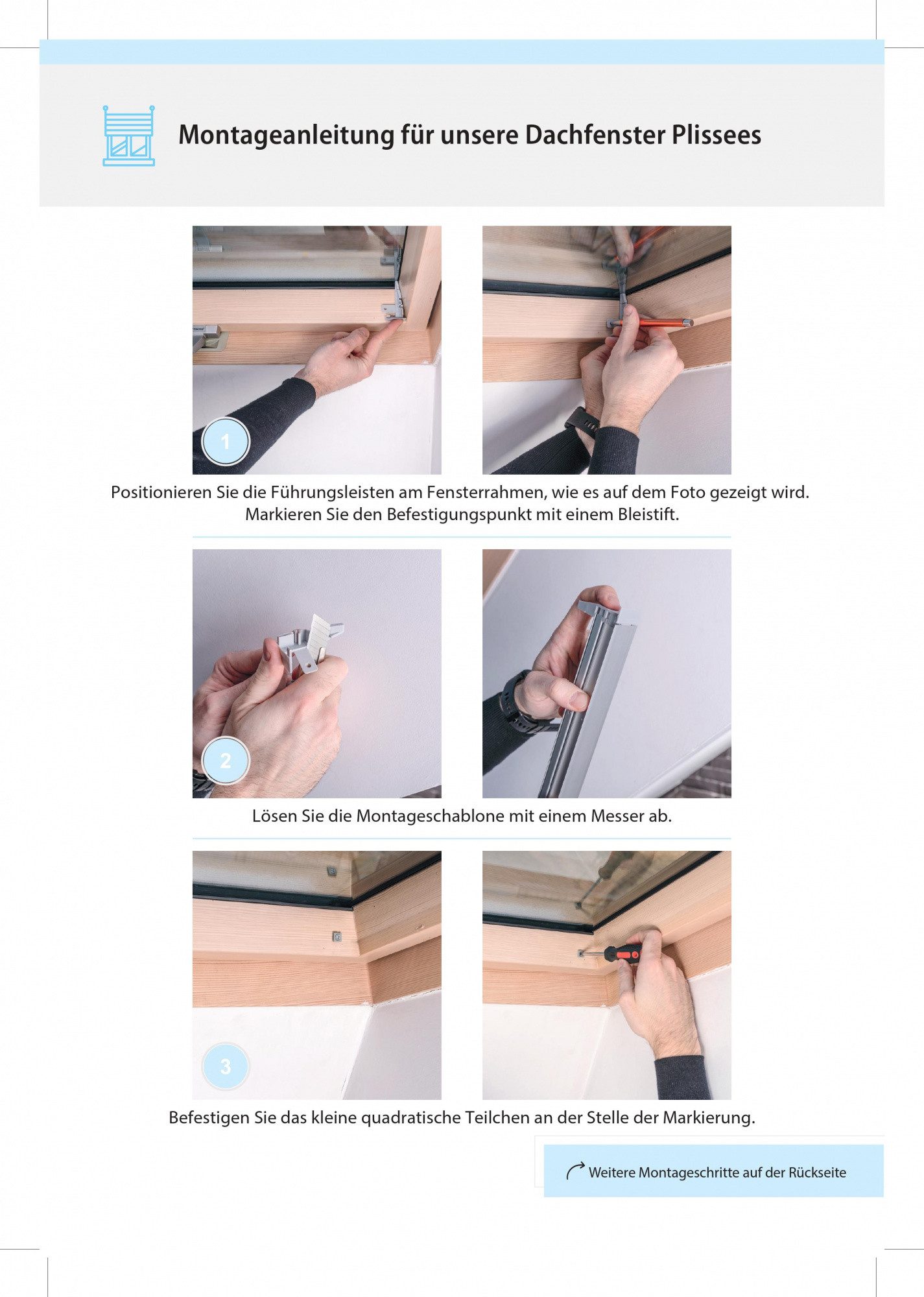 Montageanleitung für unsere Dachfenster Plissees

1

Positionieren Sie die Führungsleisten am Fensterrahmen, wie es auf dem Foto gezeigt wird. Markieren Sie den Befestigungspunkt mit einem Bleistift.

2

Lösen Sie die Montageschablone mit einem Messer ab.

3

Befestigen Sie das kleine quadratische Teilchen an der Stelle der Markierung.

Weitere Montageschritte auf der Rückseite