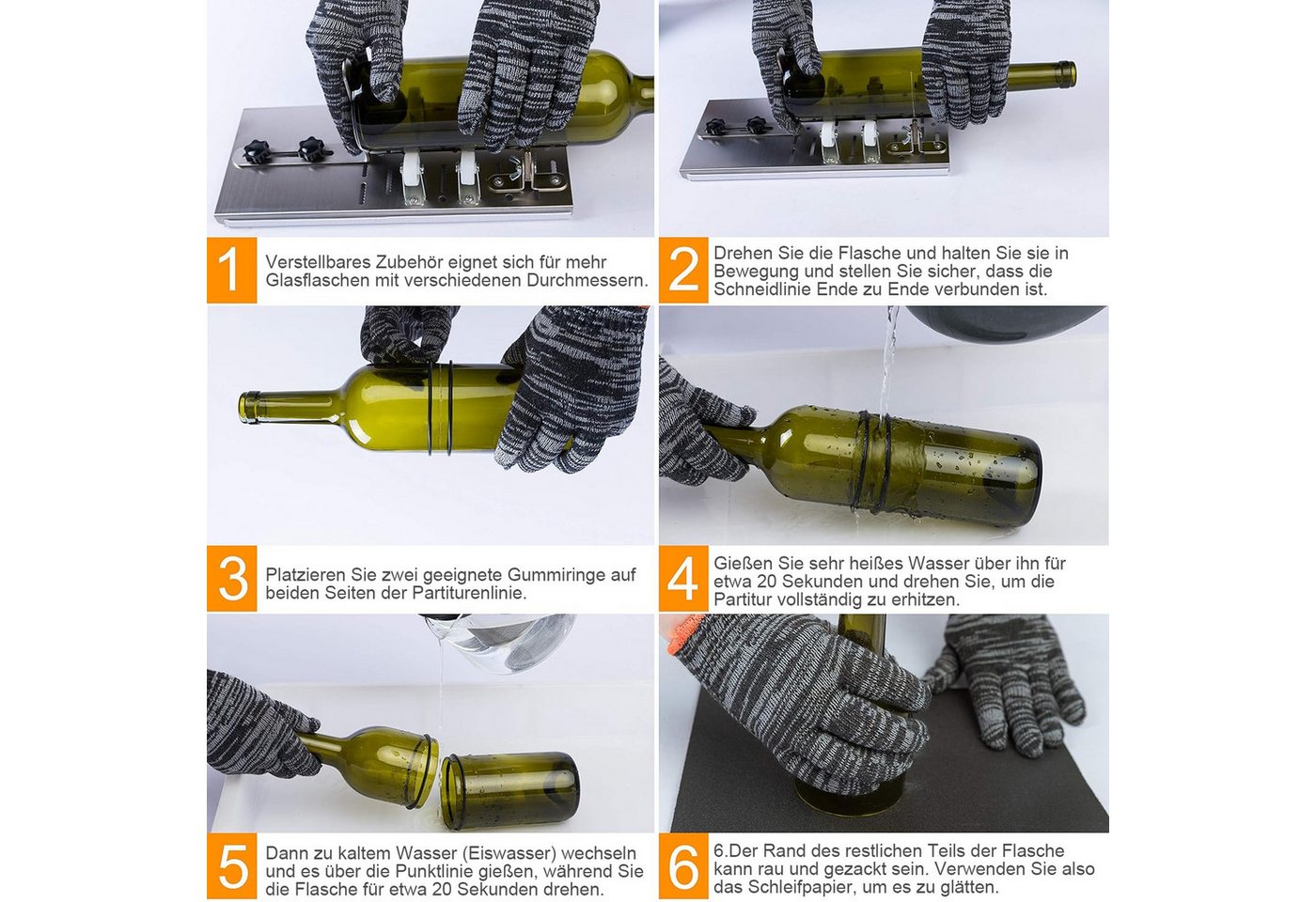 1 Verstellbares Zubehör eignet sich für mehr Glasflaschen mit verschiedenen Durchmessern.

2 Drehen Sie die Flasche und halten Sie sie in Bewegung und stellen Sie sicher, dass die Schneidlinie Ende zu Ende verbunden ist.

3 Platzieren Sie zwei geeignete Gummiringe auf beiden Seiten der Partiturenlinie.

4 Gießen Sie sehr heißes Wasser über ihn für etwa 20 Sekunden und drehen Sie, um die Partitur vollständig zu erhitzen.

5 Dann zu kaltem Wasser (Eiswasser) wechseln und es über die Punktlinie gießen, während Sie die Flasche für etwa 20 Sekunden drehen.

6 6.Der Rand des restlichen Teils der Flasche kann rau und gezackt sein. Verwenden Sie also das Schleifpapier, um es zu glätten.