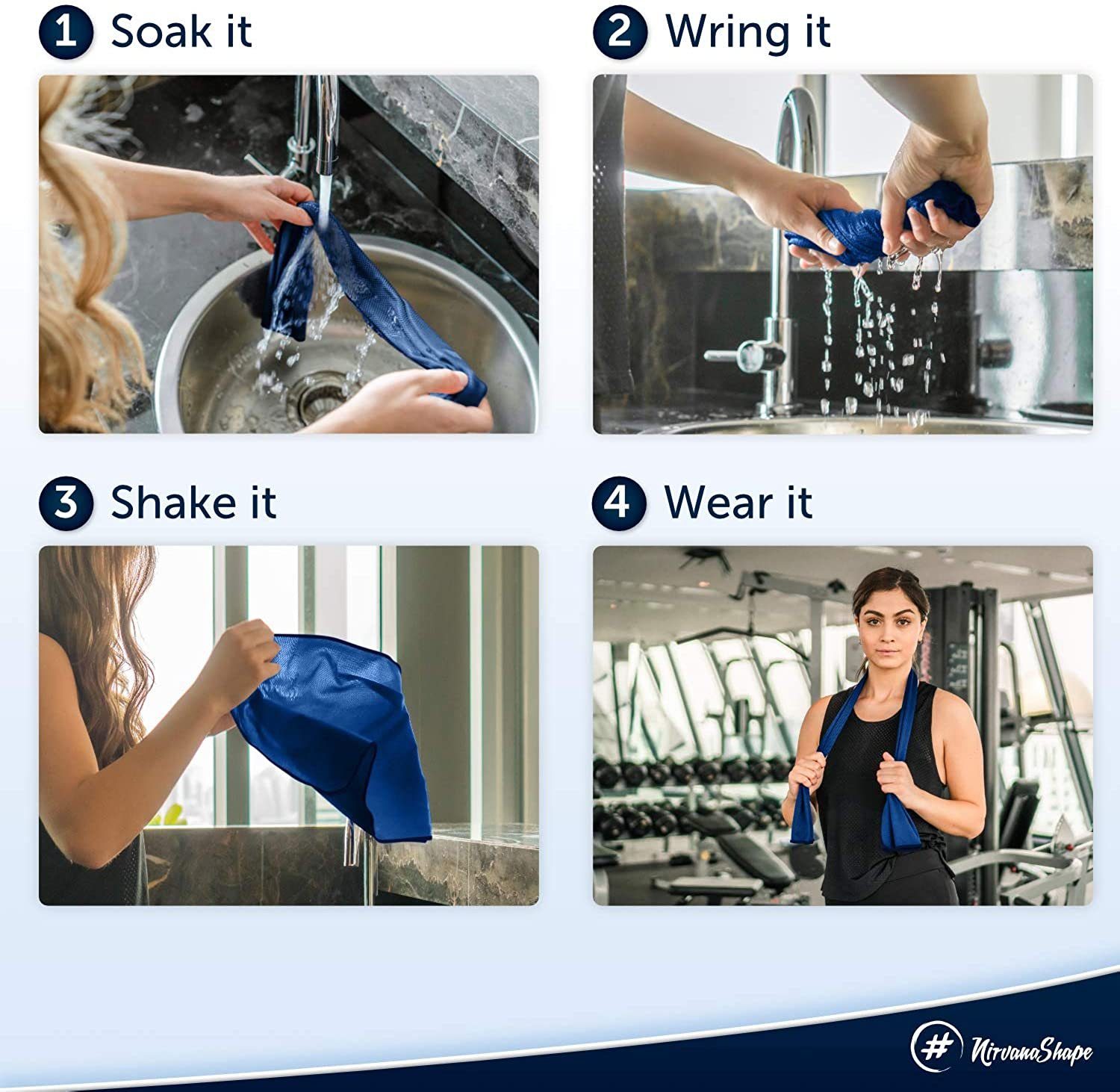 1 Soak it

2 Wring it

3 Shake it

4 Wear it

# NirvanaShape