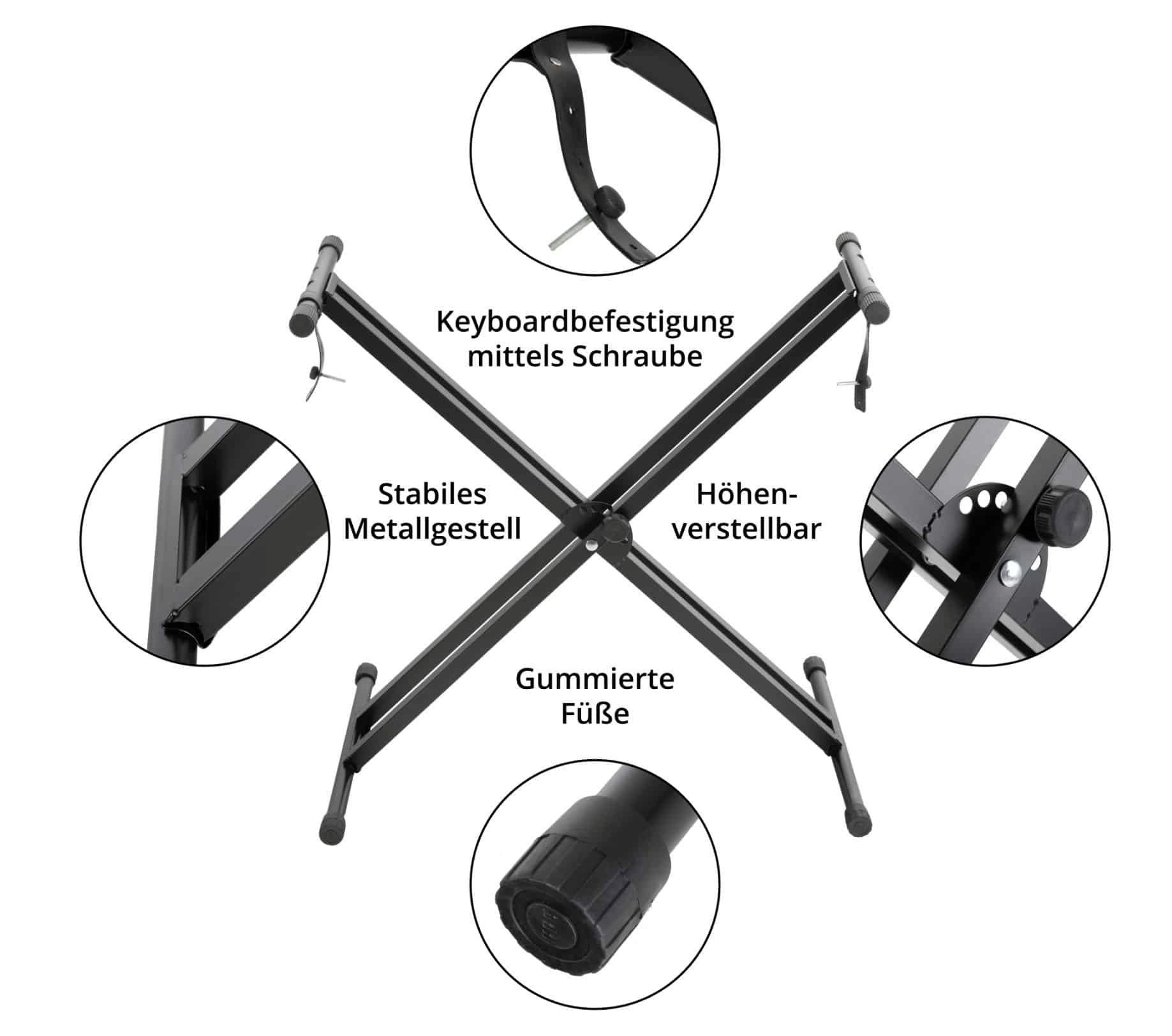 Keyboardbefestigung mittels Schraube

Stabiles Metallgestell

Höhen-verstellbar

Gummierte Füße