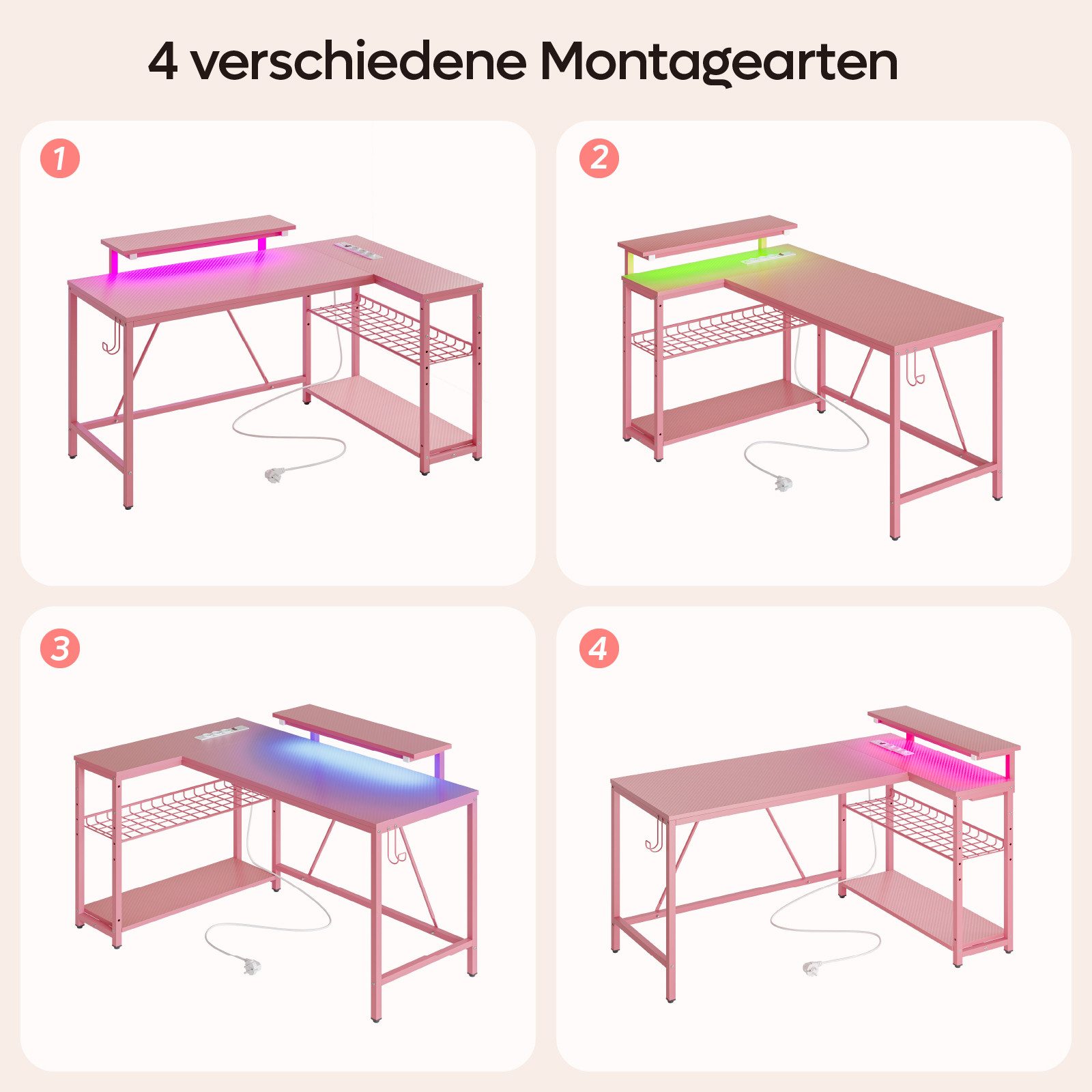 4 verschiedene Montagearten

1

2

3

4