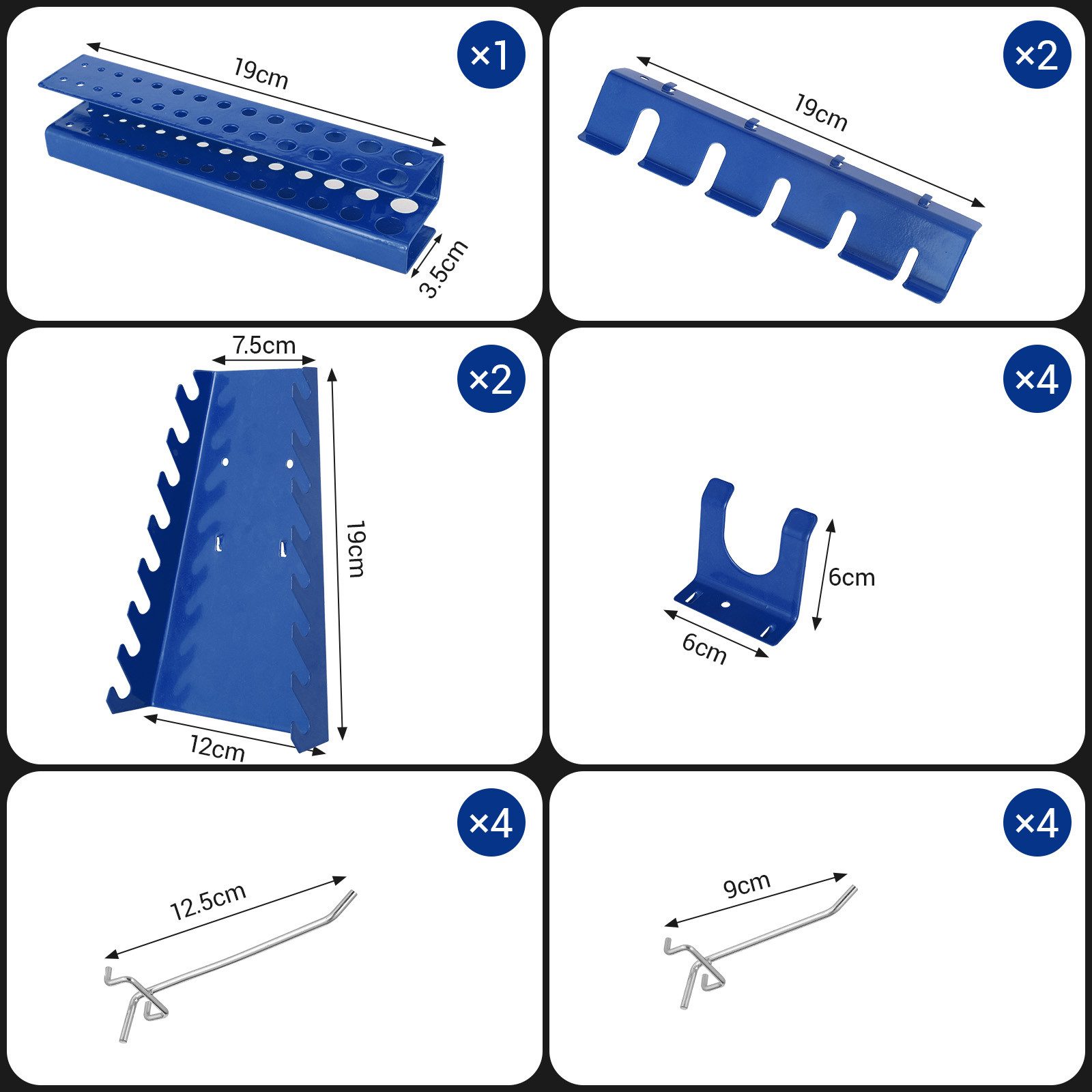 ×1
19cm
3.5cm

×2
19cm

×2
7.5cm
19cm
12cm

×4
6cm
6cm

×4
12.5cm

×4
9cm