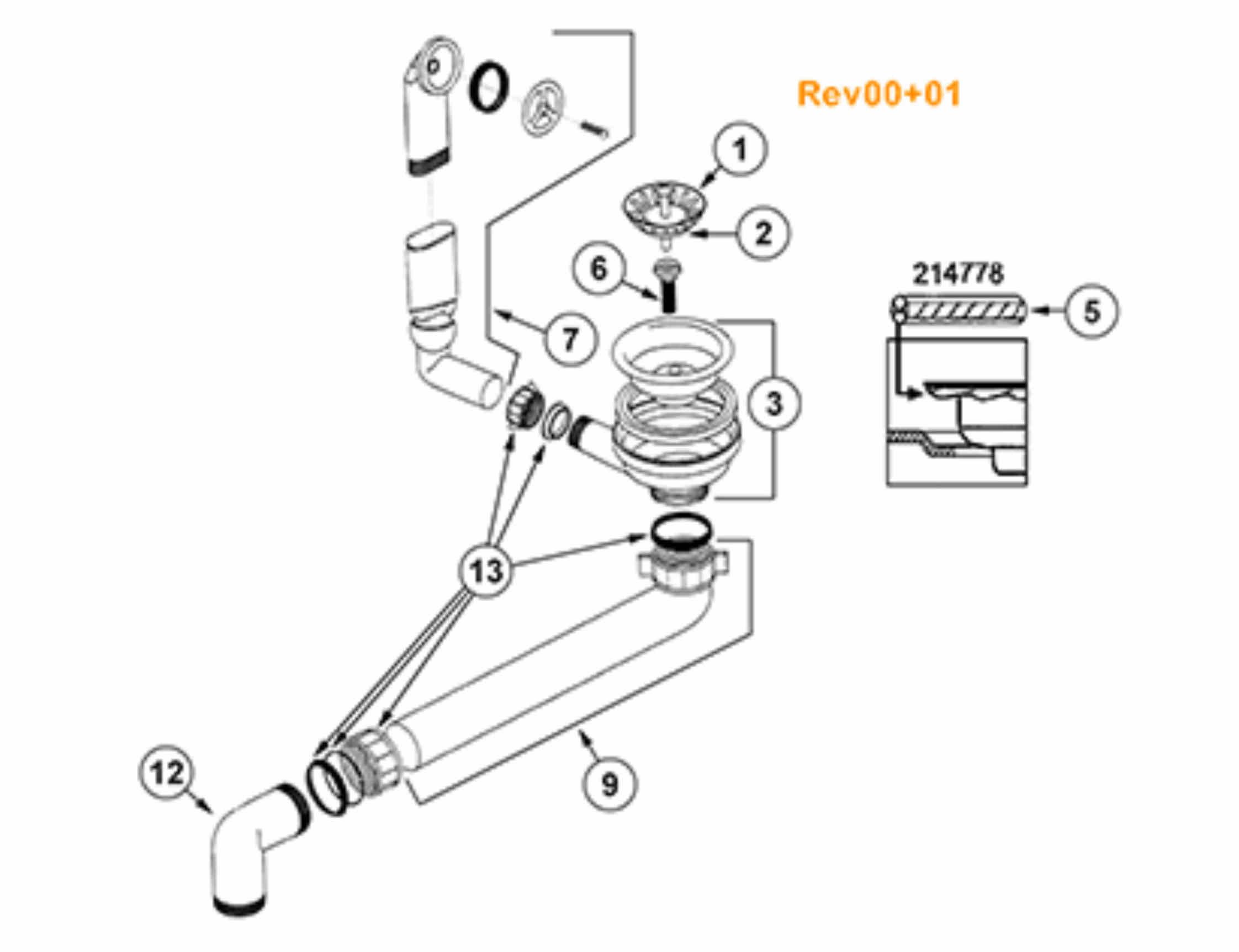 Rev00+01

1

2

6

214778

5

7

3

13

12

9