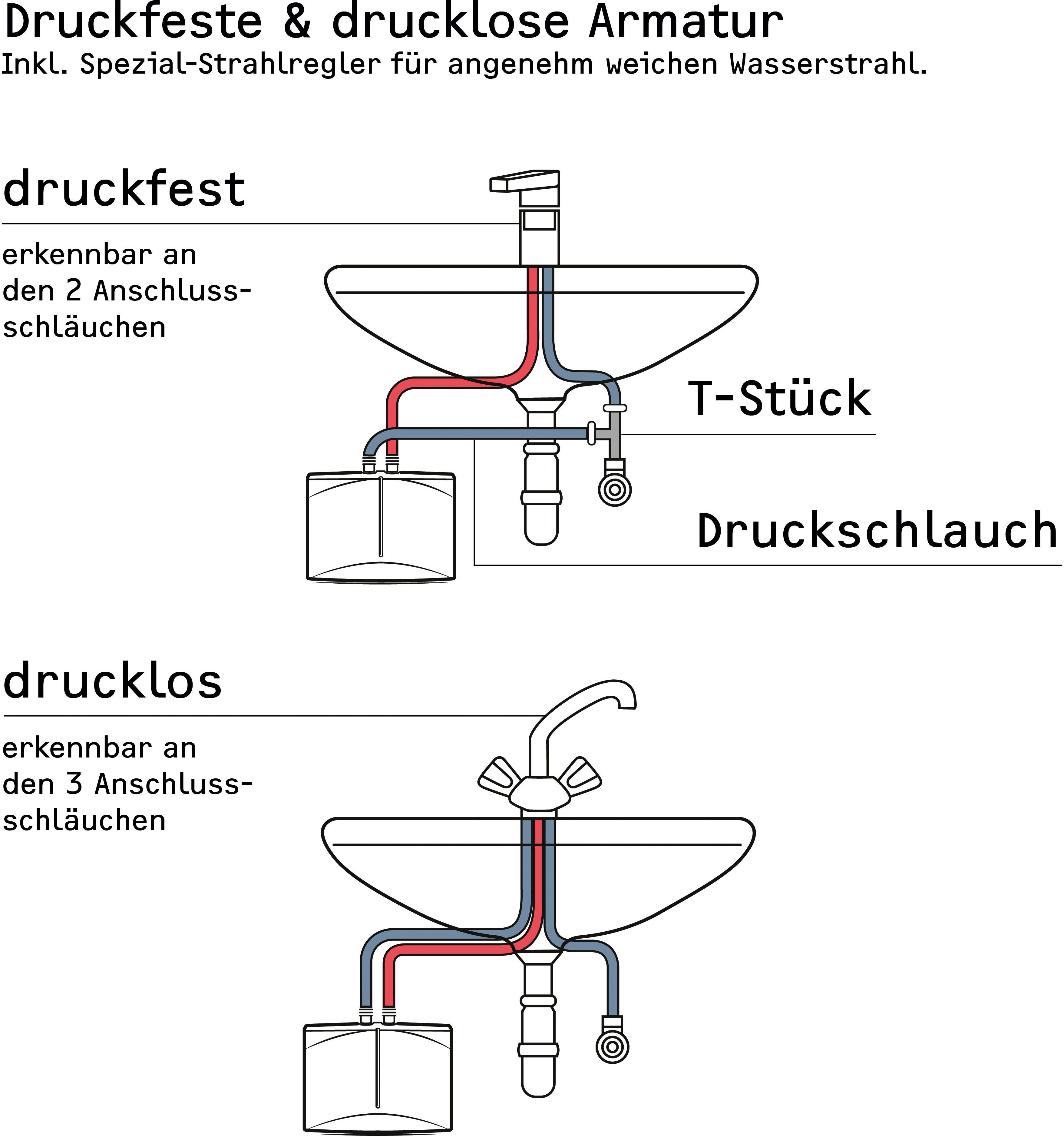 Druckfeste & drucklose Armatur
Inkl. Spezial-Strahlregler für angenehm weichen Wasserstrahl.

druckfest

erkennbar an den 2 Anschlussschläuchen

T-Stück

Druckschlauch

drucklos

erkennbar an den 3 Anschlussschläuchen