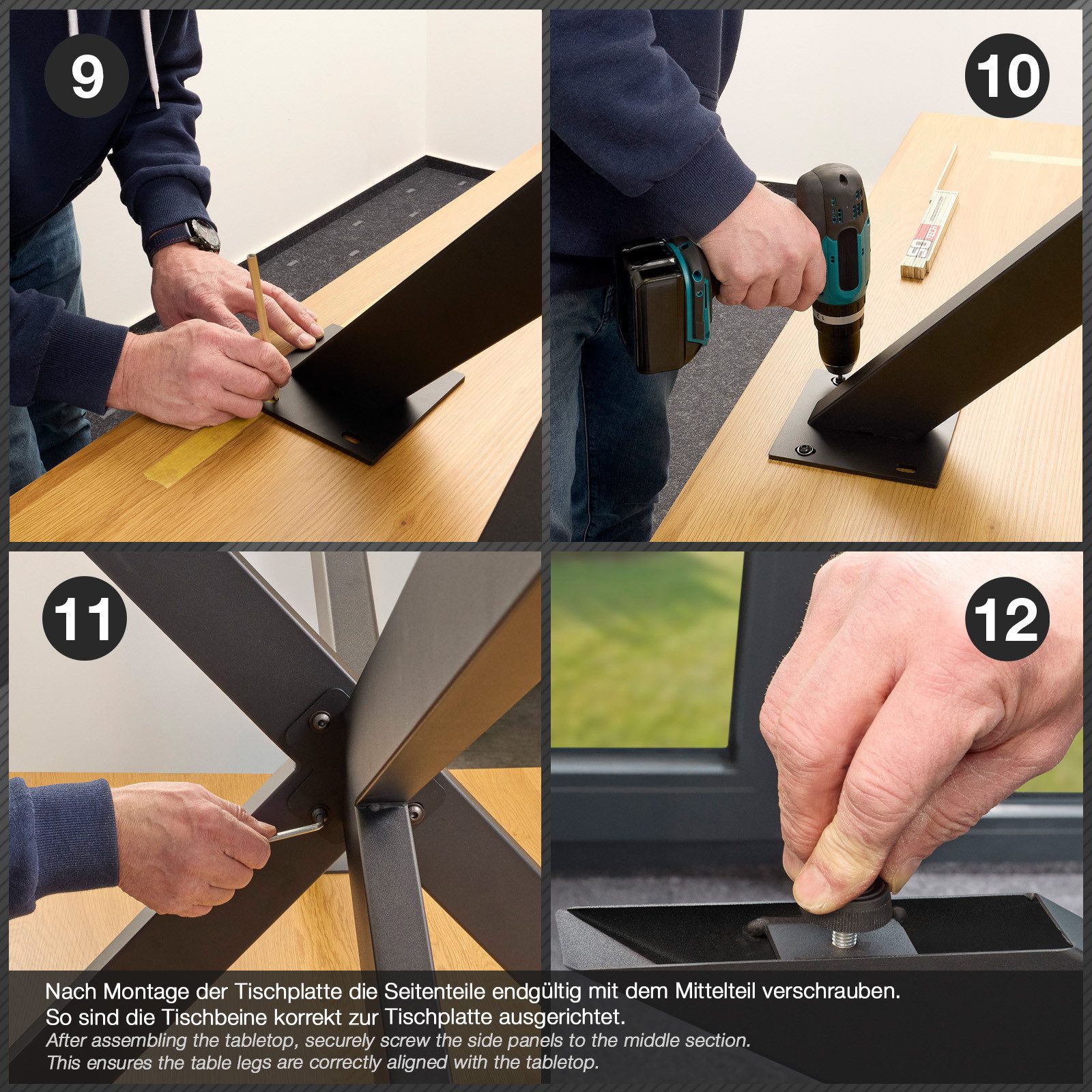 9

10

11

12

Nach Montage der Tischplatte die Seitenteile endgültig mit dem Mittelteil verschrauben. So sind die Tischbeine korrekt zur Tischplatte ausgerichtet.

After assembling the tabletop, securely screw the side panels to the middle section. This ensures the table legs are correctly aligned with the tabletop.