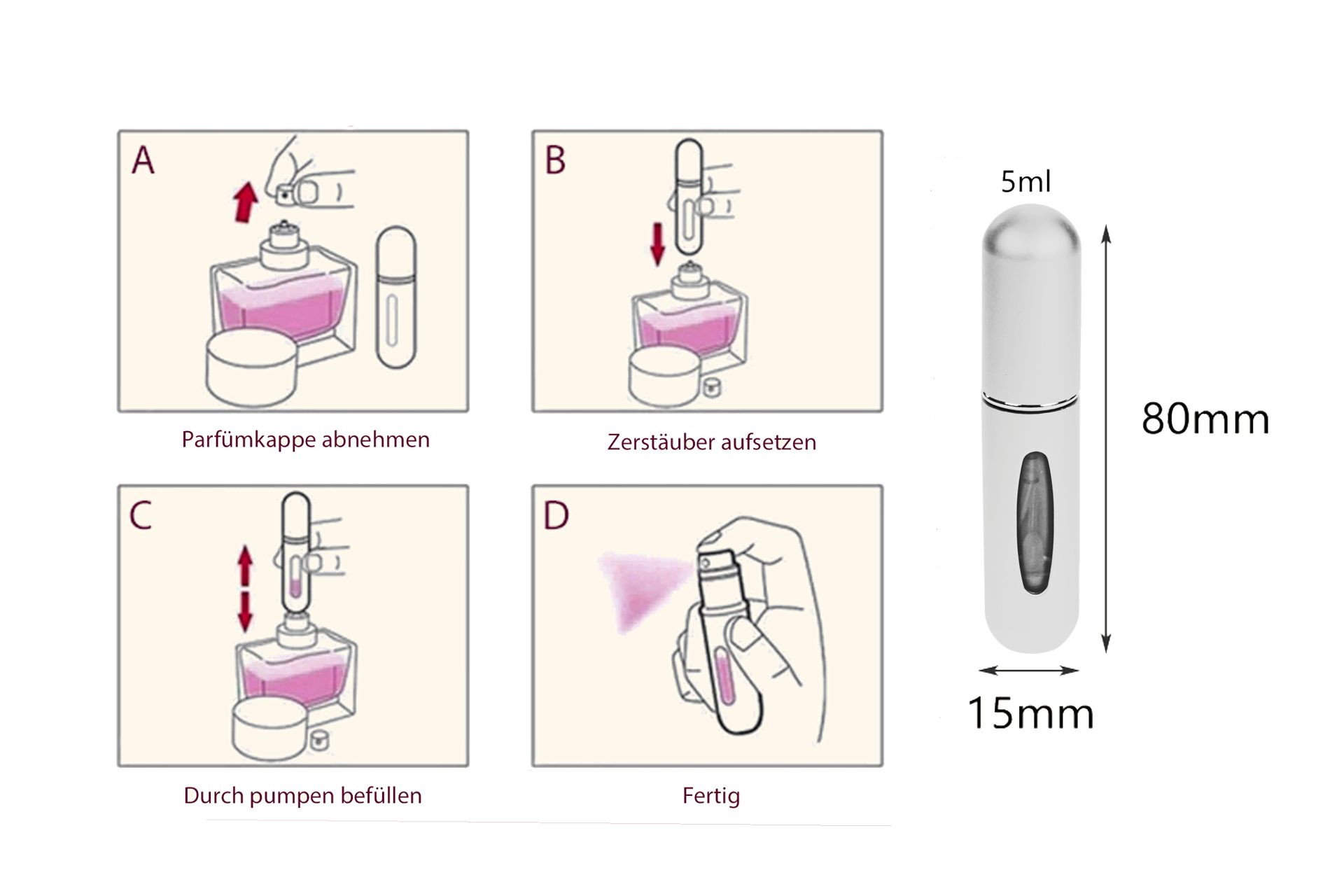 A

Parfümkappe abnehmen

B

Zerstäuber aufsetzen

C

Durch pumpen befüllen

D

Fertig

5ml

80mm

15mm