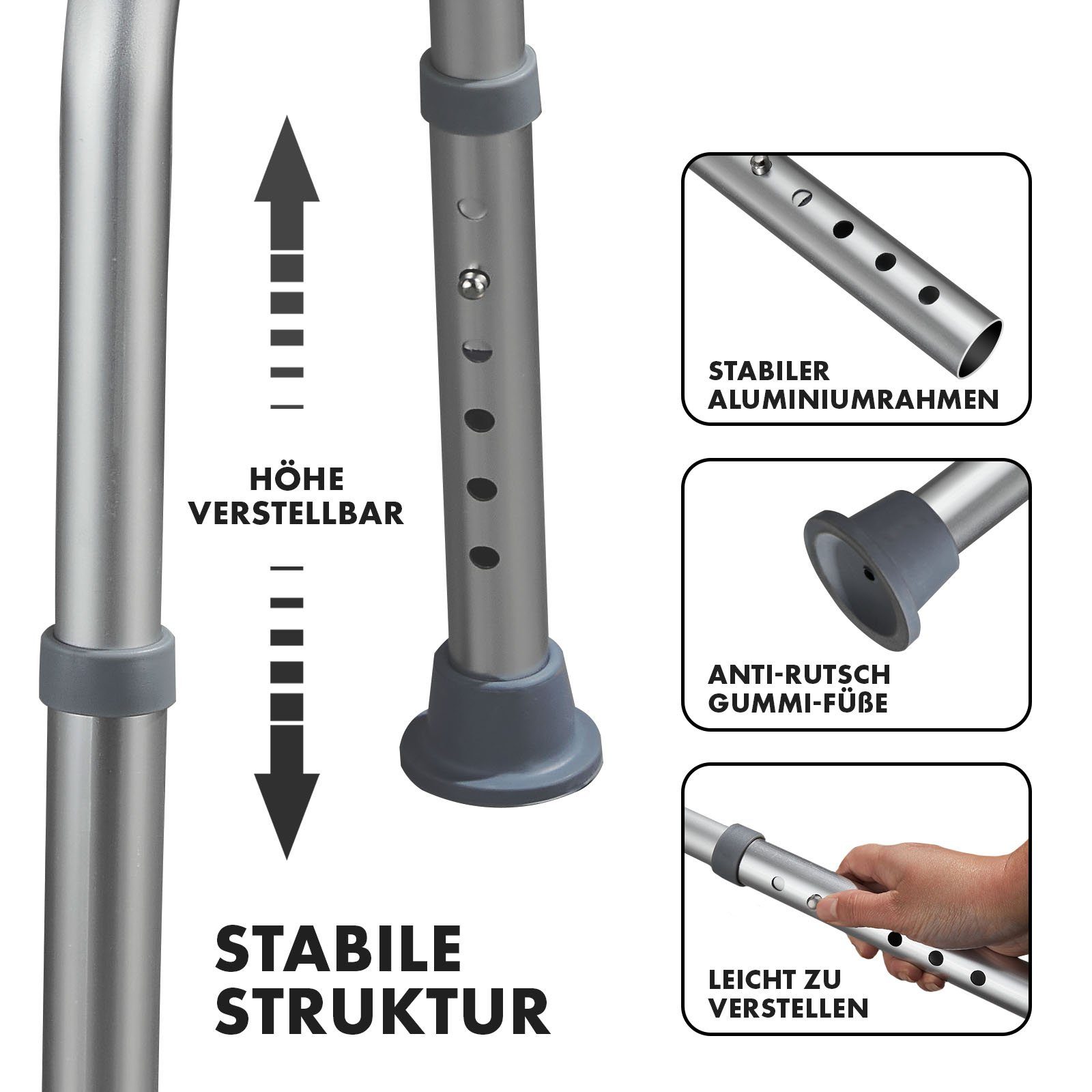 HÖHE VERSTELLBAR

STABILE STRUKTUR

STABILER ALUMINIUMRAHMEN

ANTI-RUTSCH GUMMI-FÜßE

LEICHT ZU VERSTELLEN