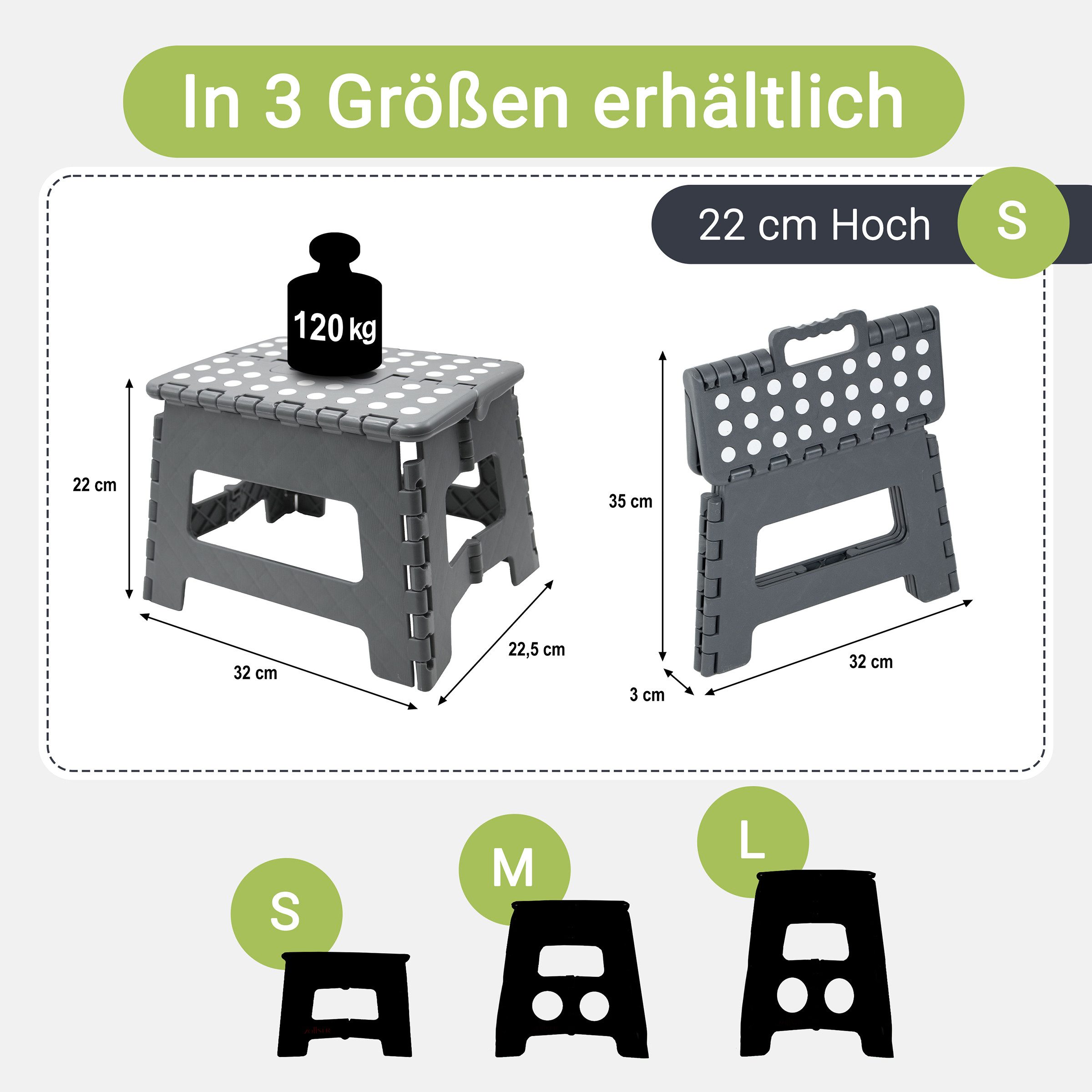 In 3 Größen erhältlich

22 cm Hoch

S

120 kg

22 cm

32 cm

22,5 cm

35 cm

3 cm

32 cm

S

M

L