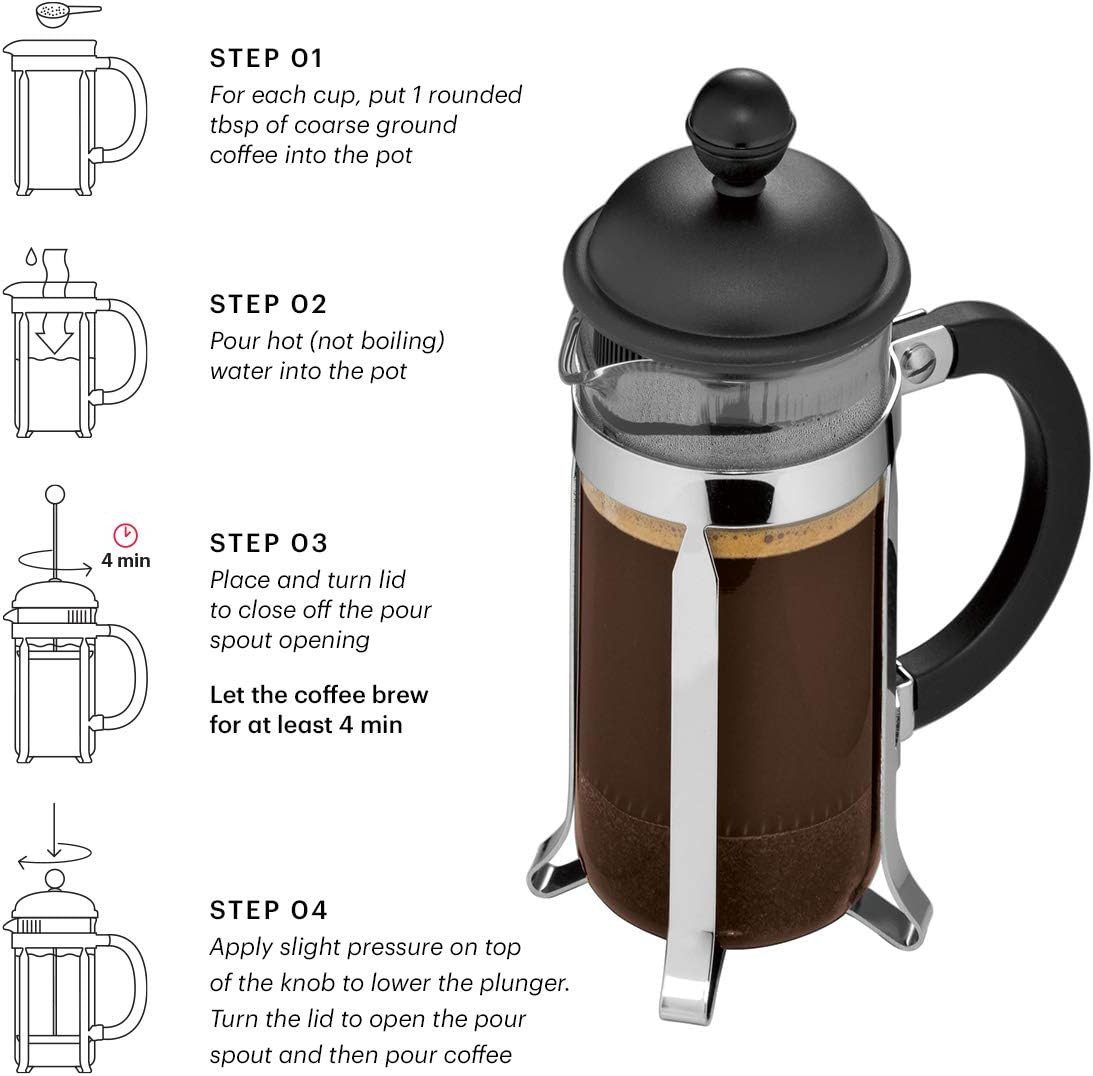 STEP 01
For each cup, put 1 rounded tbsp of coarse ground coffee into the pot

STEP 02
Pour hot (not boiling) water into the pot

4 min

STEP 03
Place and turn lid to close off the pour spout opening

Let the coffee brew for at least 4 min

STEP 04
Apply slight pressure on top of the knob to lower the plunger. Turn the lid to open the pour spout and then pour coffee