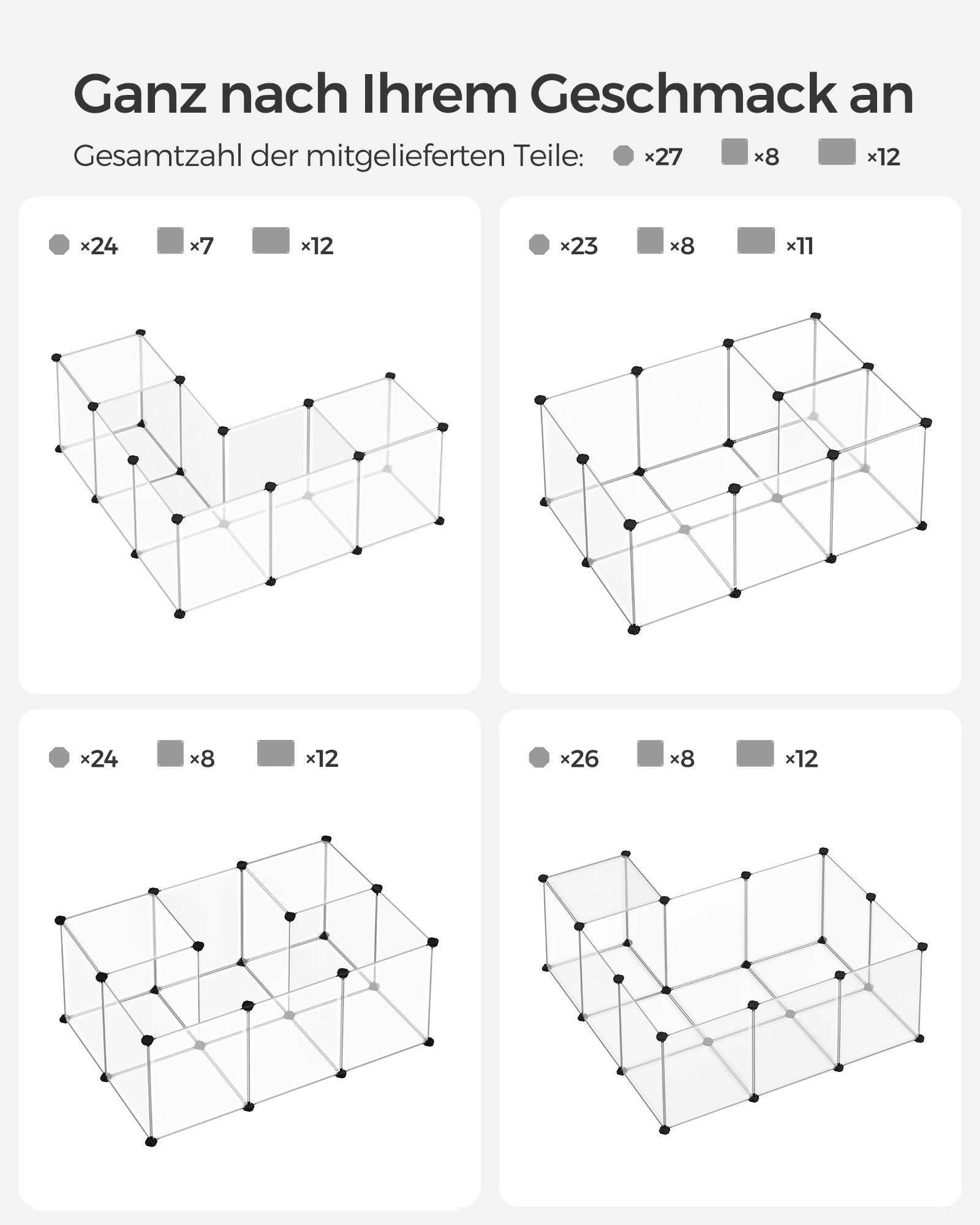 Ganz nach Ihrem Geschmack an

Gesamtzahl der mitgelieferten Teile: ×27 ×8 ×12

×24 ×7 ×12

×23 ×8 ×11

×24 ×8 ×12

×26 ×8 ×12