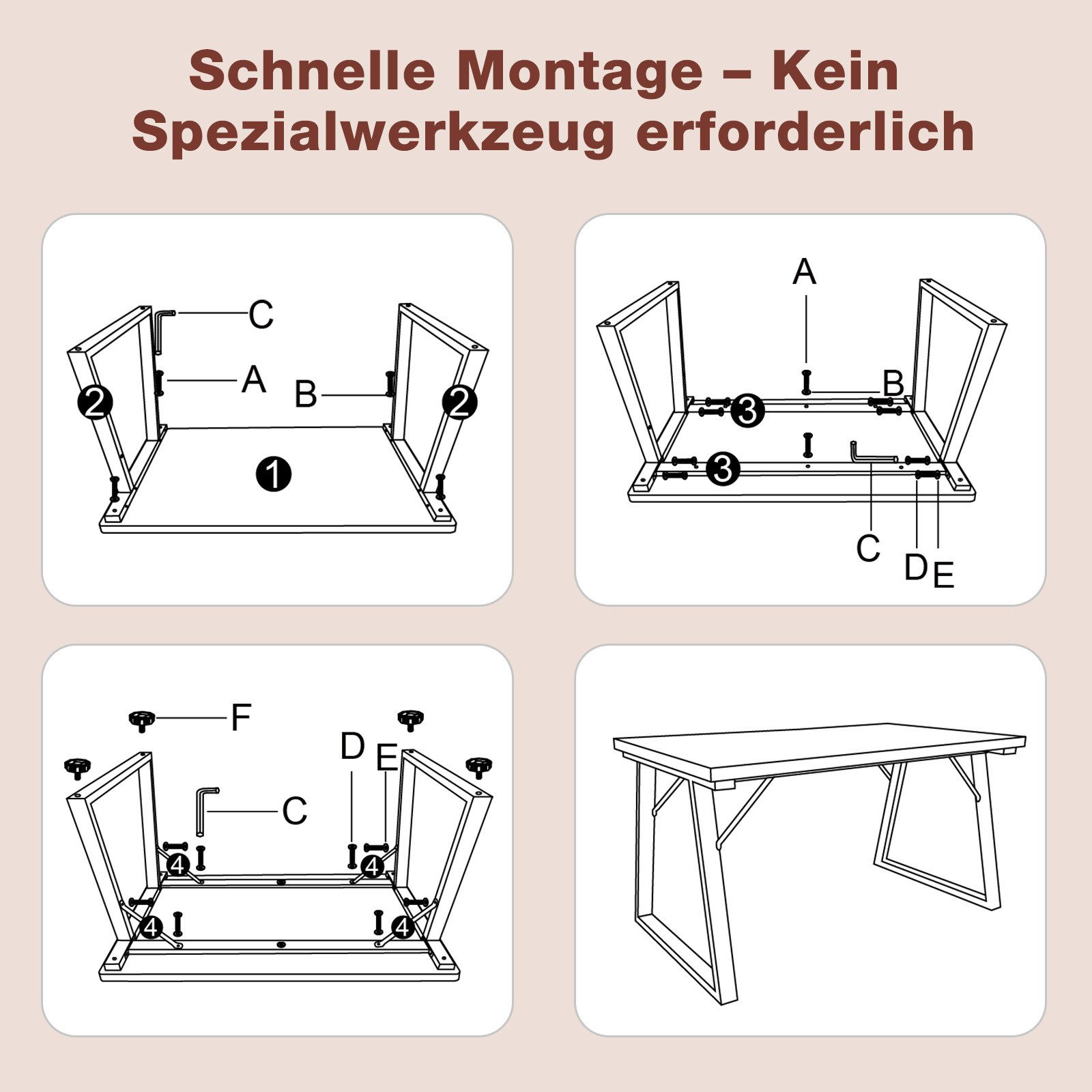 Schnelle Montage – Kein Spezialwerkzeug erforderlich

C
A
B
2
2
1

A
B
3
3
C
D
E

F
D
E
C
4
4
4
4