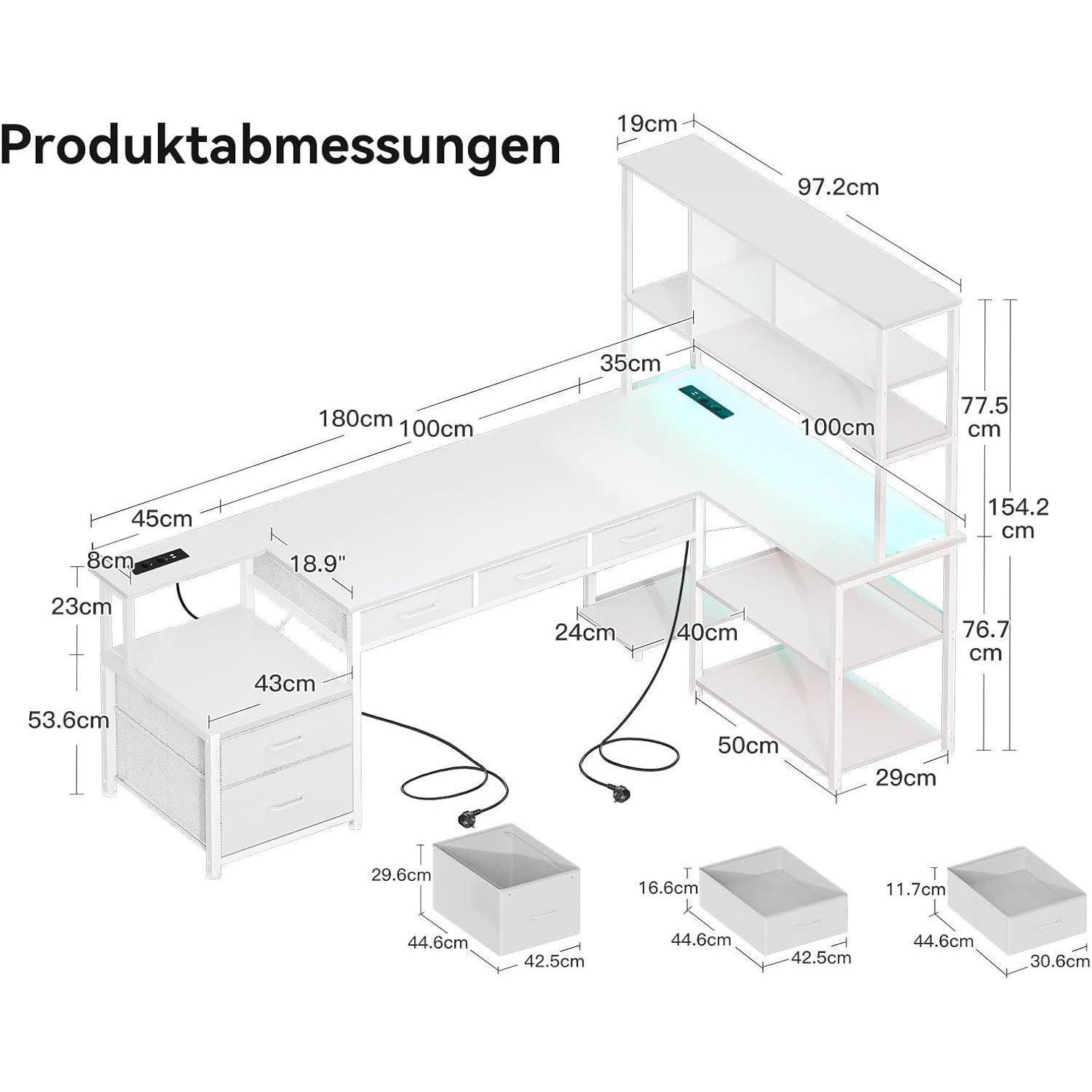 Produktabmessungen

19cm
97.2cm
35cm
180cm
100cm
100cm
77.5 cm
154.2 cm
45cm
8cm
18.9"
23cm
24cm
40cm
76.7 cm
43cm
53.6cm
50cm
29cm
29.6cm
44.6cm
42.5cm
16.6cm
44.6cm
42.5cm
11.7cm
44.6cm
30.6cm