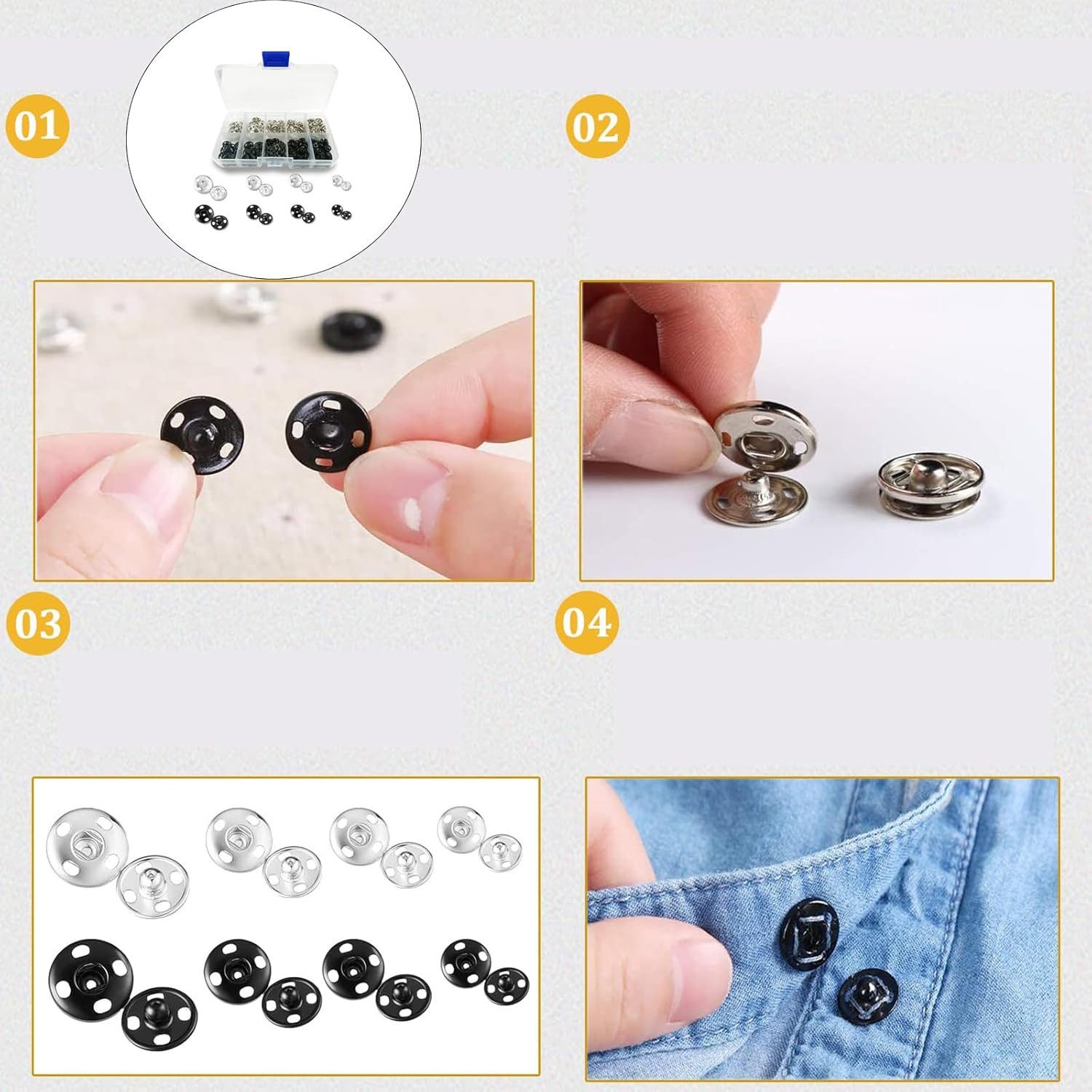 01

02

03

04