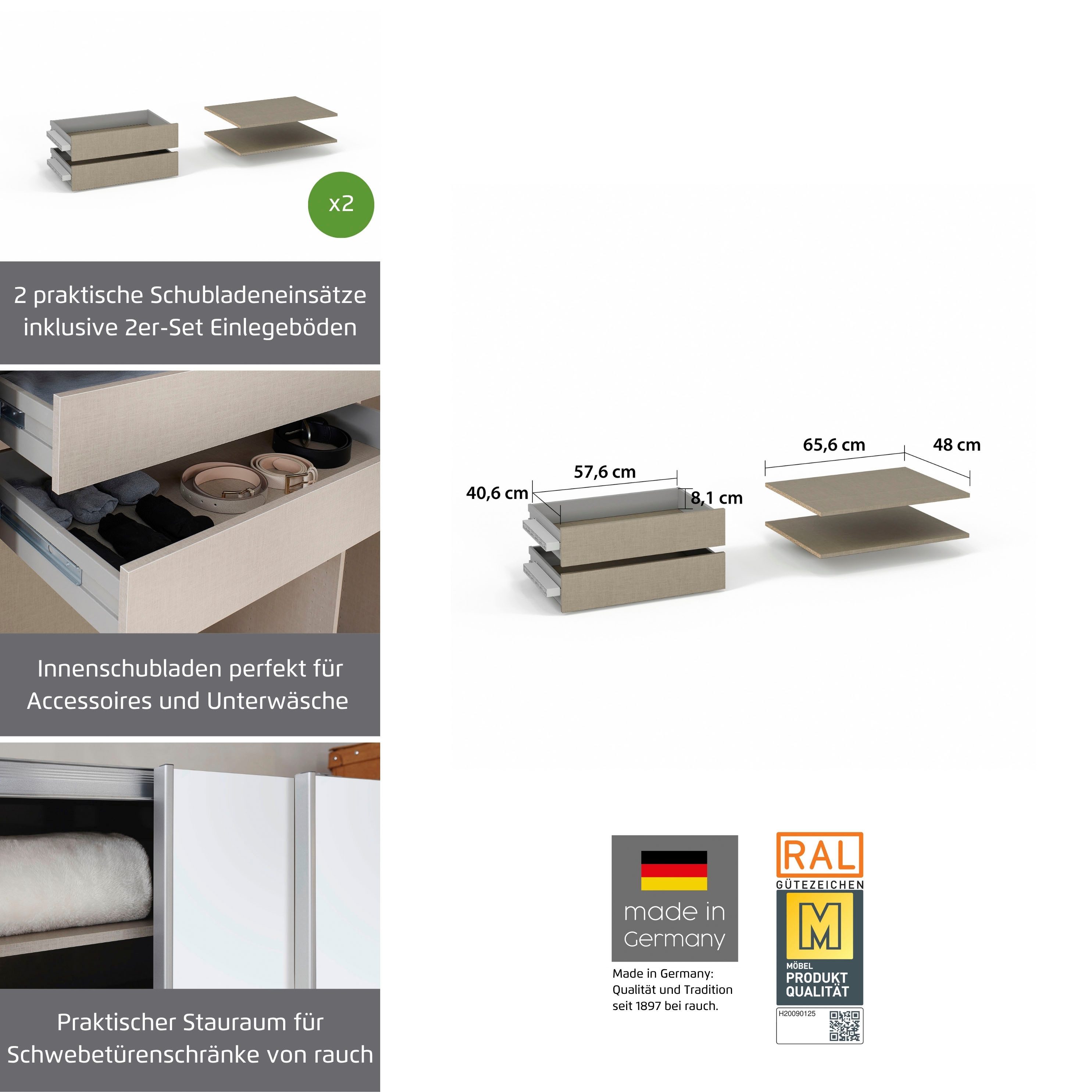 x2

2 praktische Schubladeneinsätze inklusive 2er-Set Einlegeböden

Innenschubladen perfekt für Accessoires und Unterwäsche

Praktischer Stauraum für Schwebetürenschränke von rauch

40,6 cm
57,6 cm
8,1 cm
65,6 cm
48 cm

made in Germany

Made in Germany: Qualität und Tradition seit 1897 bei rauch.

RAL
GÜTEZEICHEN
M
MÖBEL
PRODUKT
QUALITÄT
H20090125