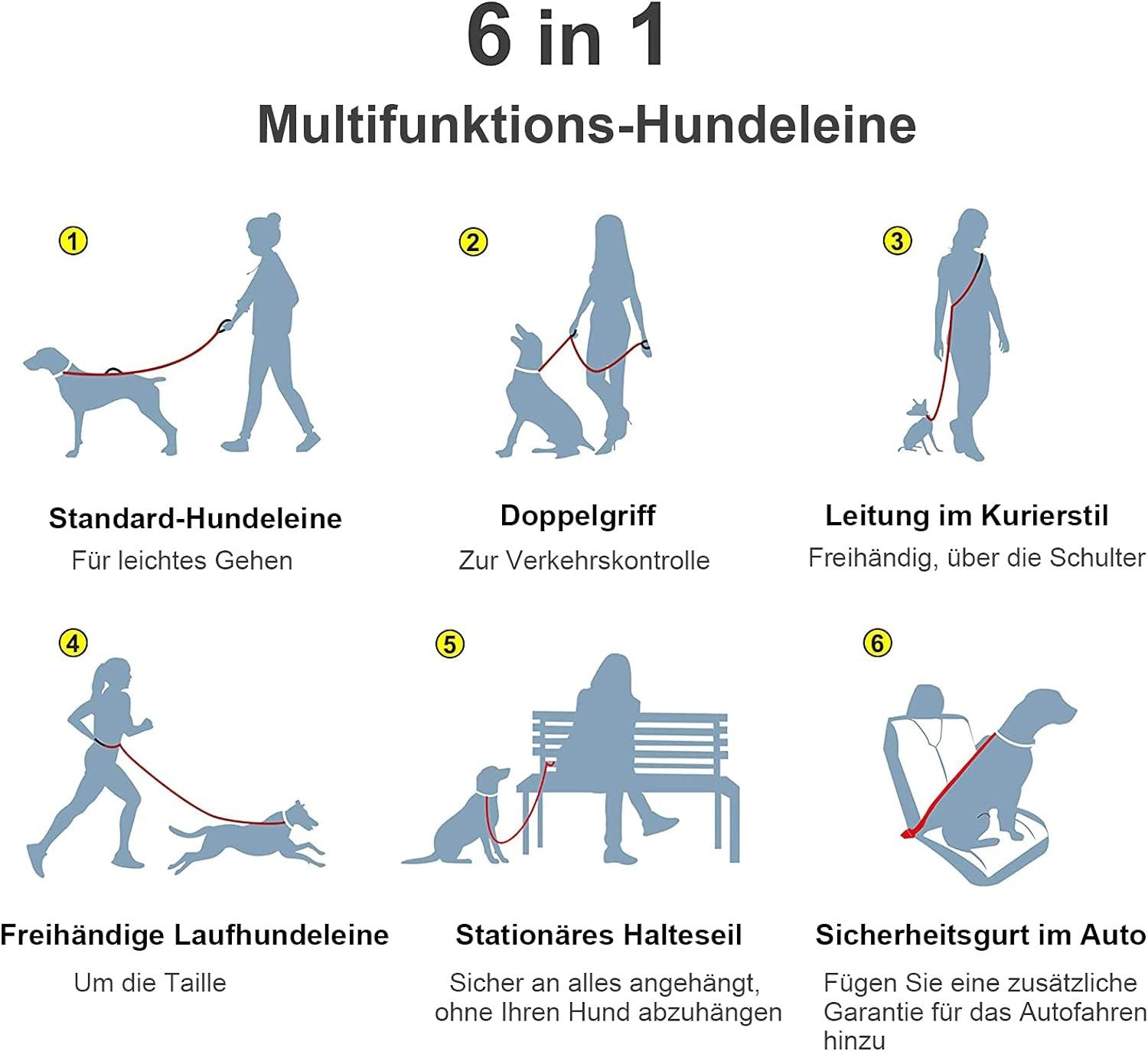 6 in 1
Multifunktions-Hundeleine

1

Standard-Hundeleine
Für leichtes Gehen

2

Doppelgriff
Zur Verkehrskontrolle

3

Leitung im Kurierstil
Freihändig, über die Schulter

4

Freihändige Laufhundeleine
Um die Taille

5

Stationäres Halteseil
Sicher an alles angehängt, ohne Ihren Hund abzuhängen

6

Sicherheitsgurt im Auto
Fügen Sie eine zusätzliche Garantie für das Autofahren hinzu