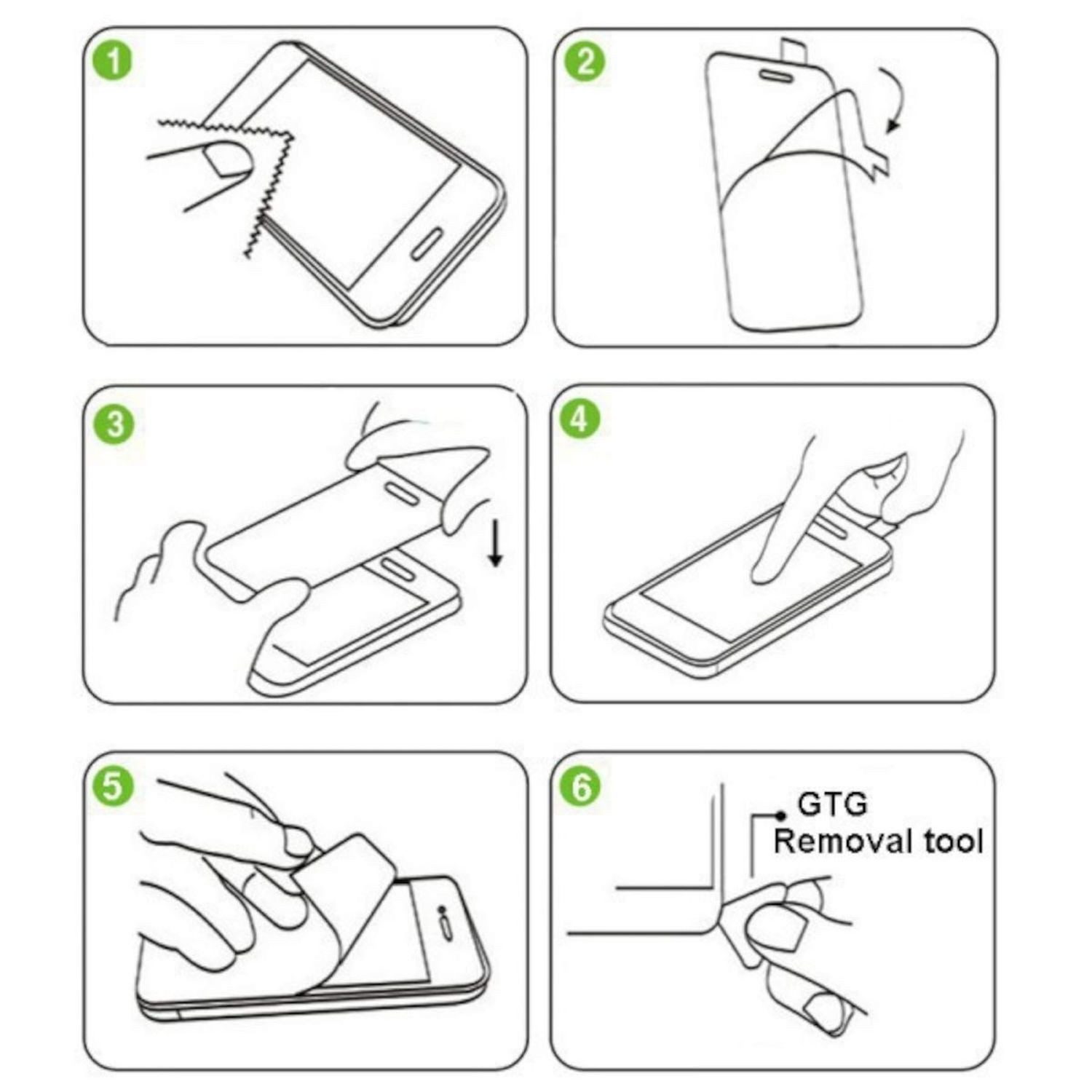 1

2

3

4

5

6

GTG
Removal tool