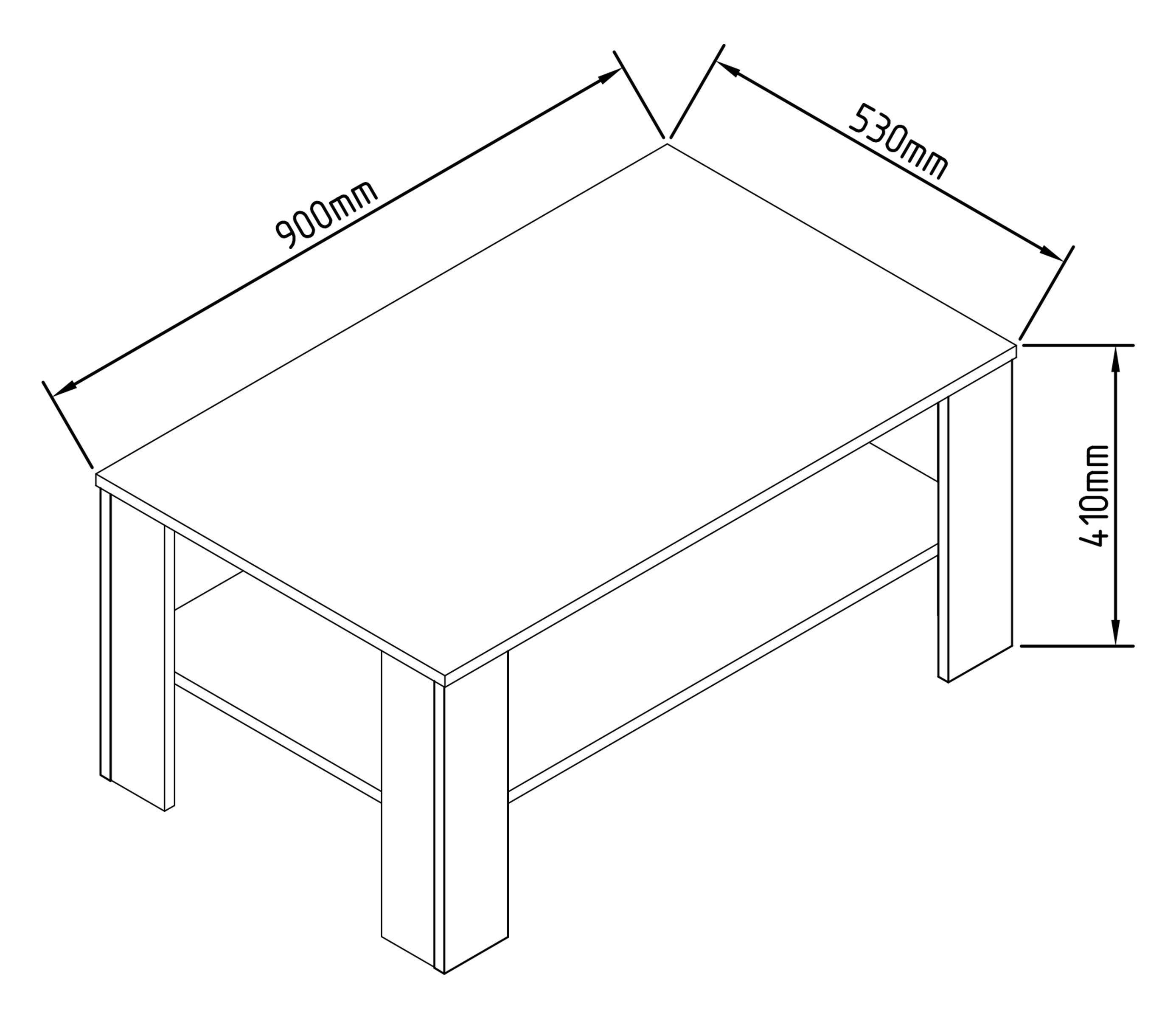 900mm

530mm

410mm