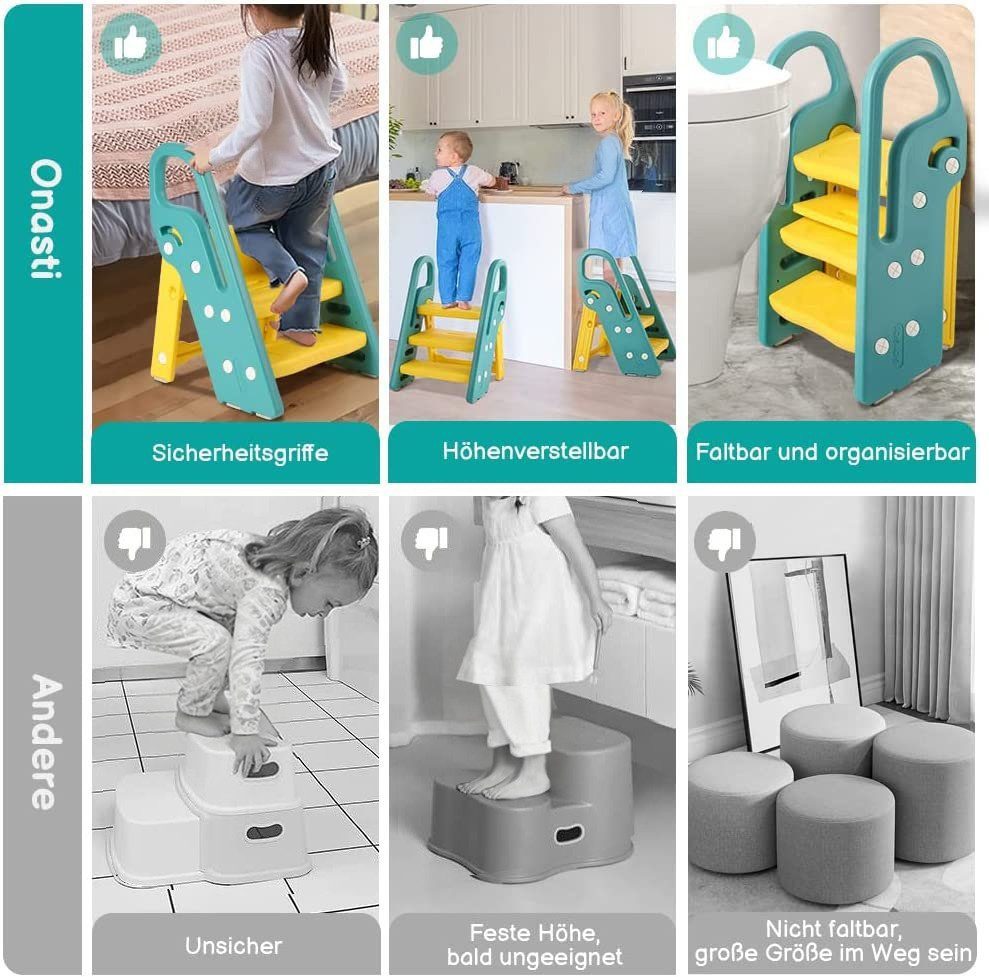 Onasti

Sicherheitsgriffe

Höhenverstellbar

Faltbar und organisierbar

Andere

Unsicher

Feste Höhe, bald ungeeignet

Nicht faltbar, große Größe im Weg sein