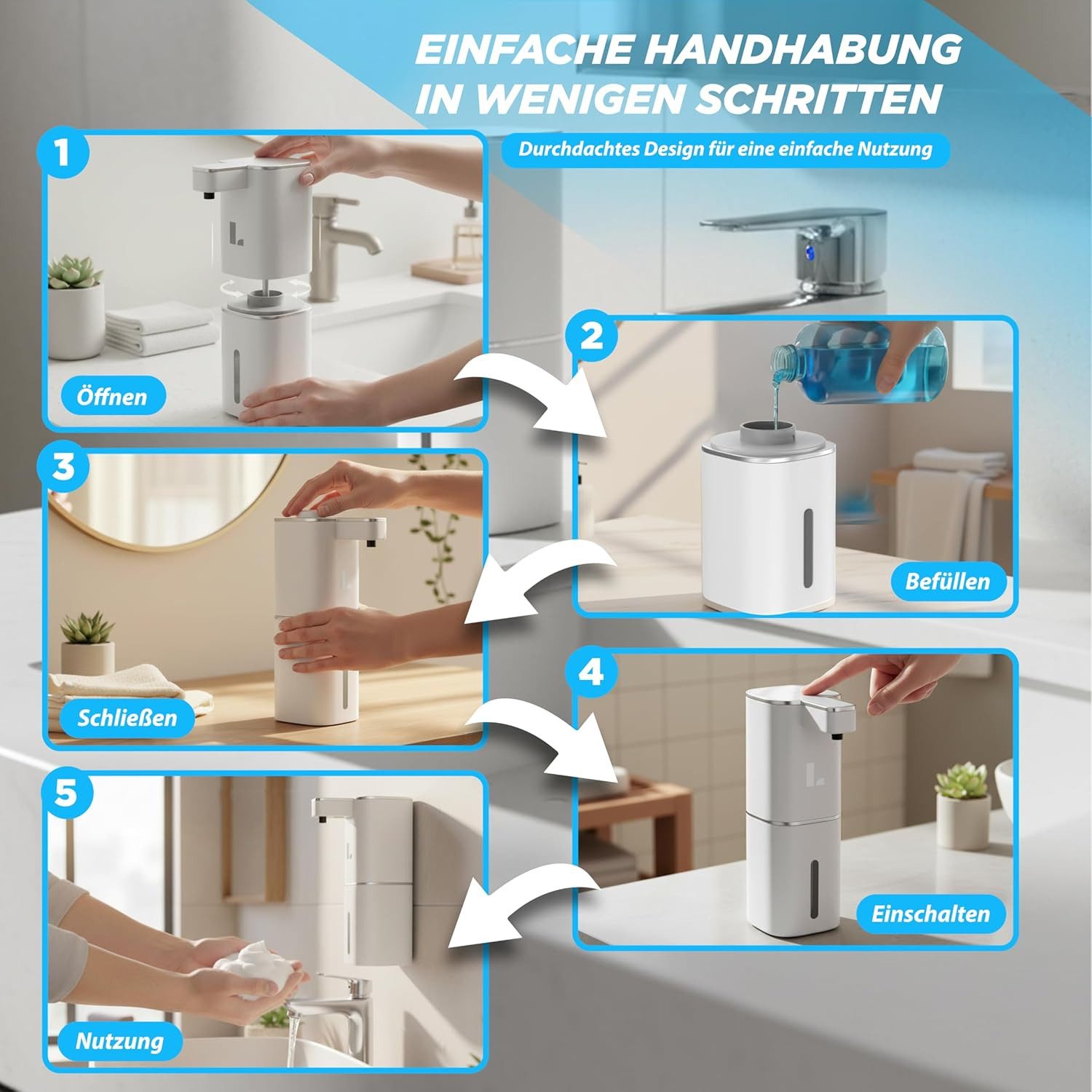 EINFACHE HANDHABUNG
IN WENIGEN SCHRITTEN

Durchdachtes Design für eine einfache Nutzung

1

Öffnen

2

Befüllen

3

Schließen

4

Einschalten

5

Nutzung