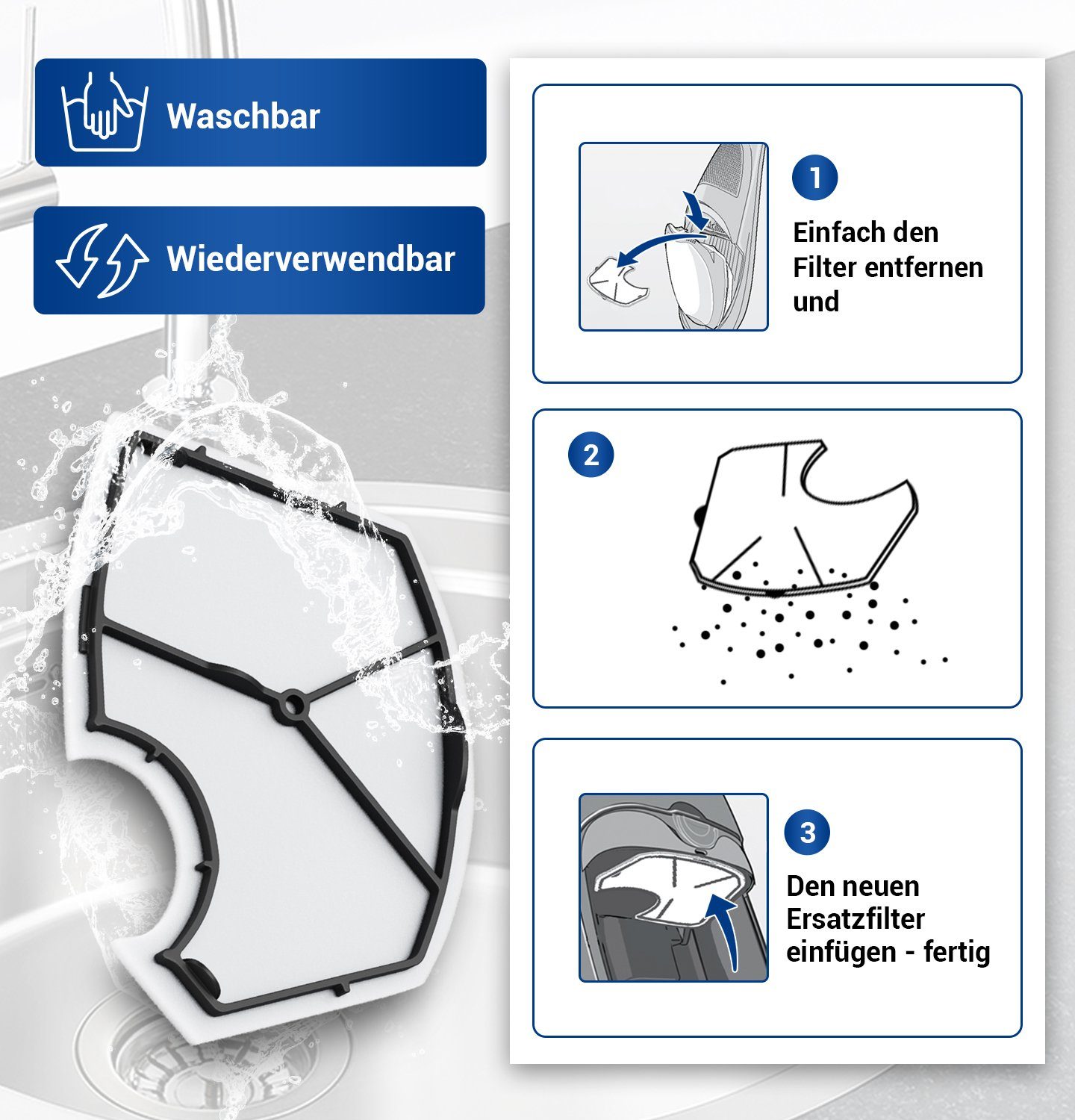 Waschbar

Wiederverwendbar

1

Einfach den Filter entfernen und

2

3

Den neuen Ersatzfilter einfügen - fertig