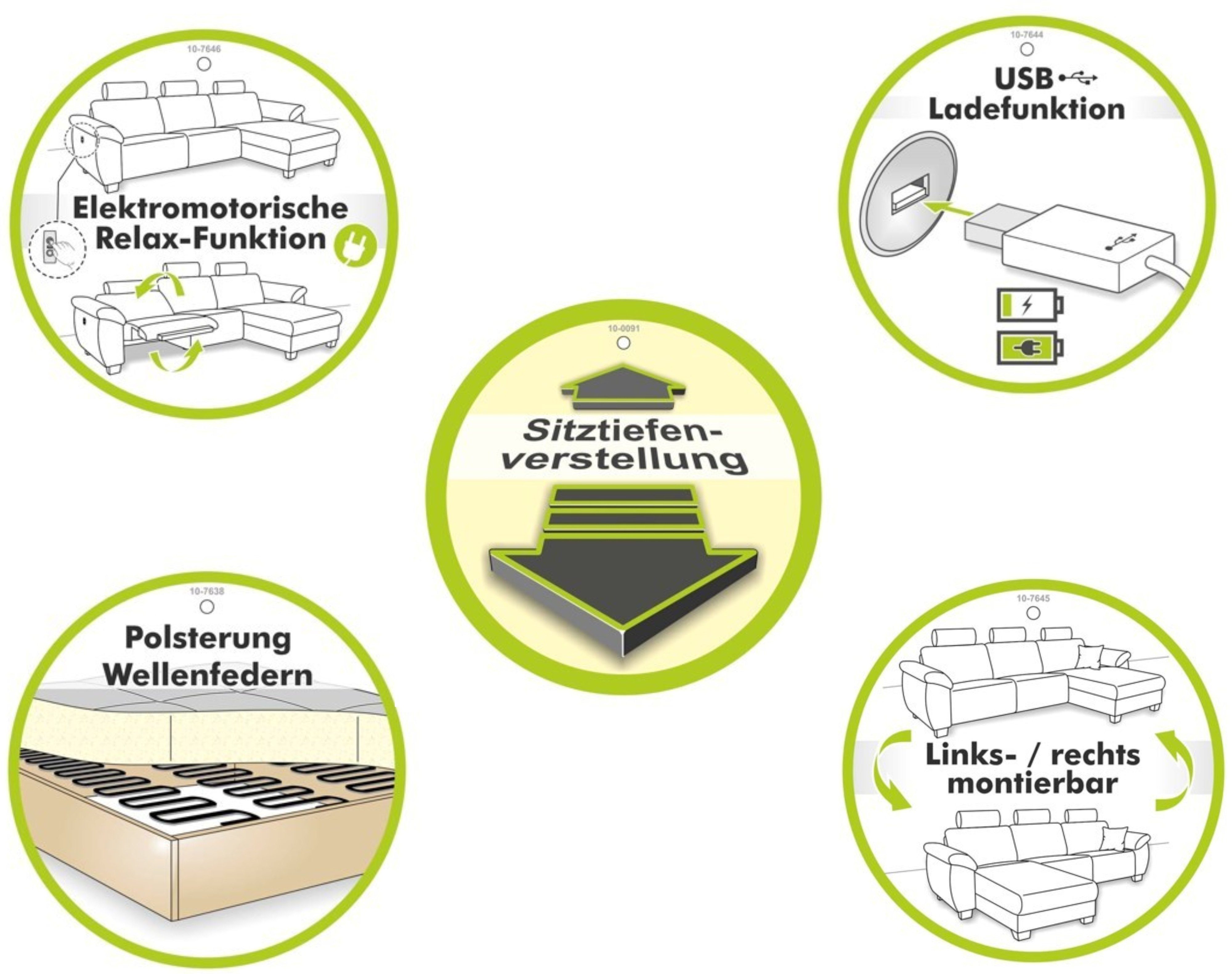 10-7646

Elektromotorische Relax-Funktion

10-7644

USB

Ladefunktion

10-0091

Sitztiefen-verstellung

10-7638

Polsterung Wellenfedern

10-7645

Links- / rechts montierbar