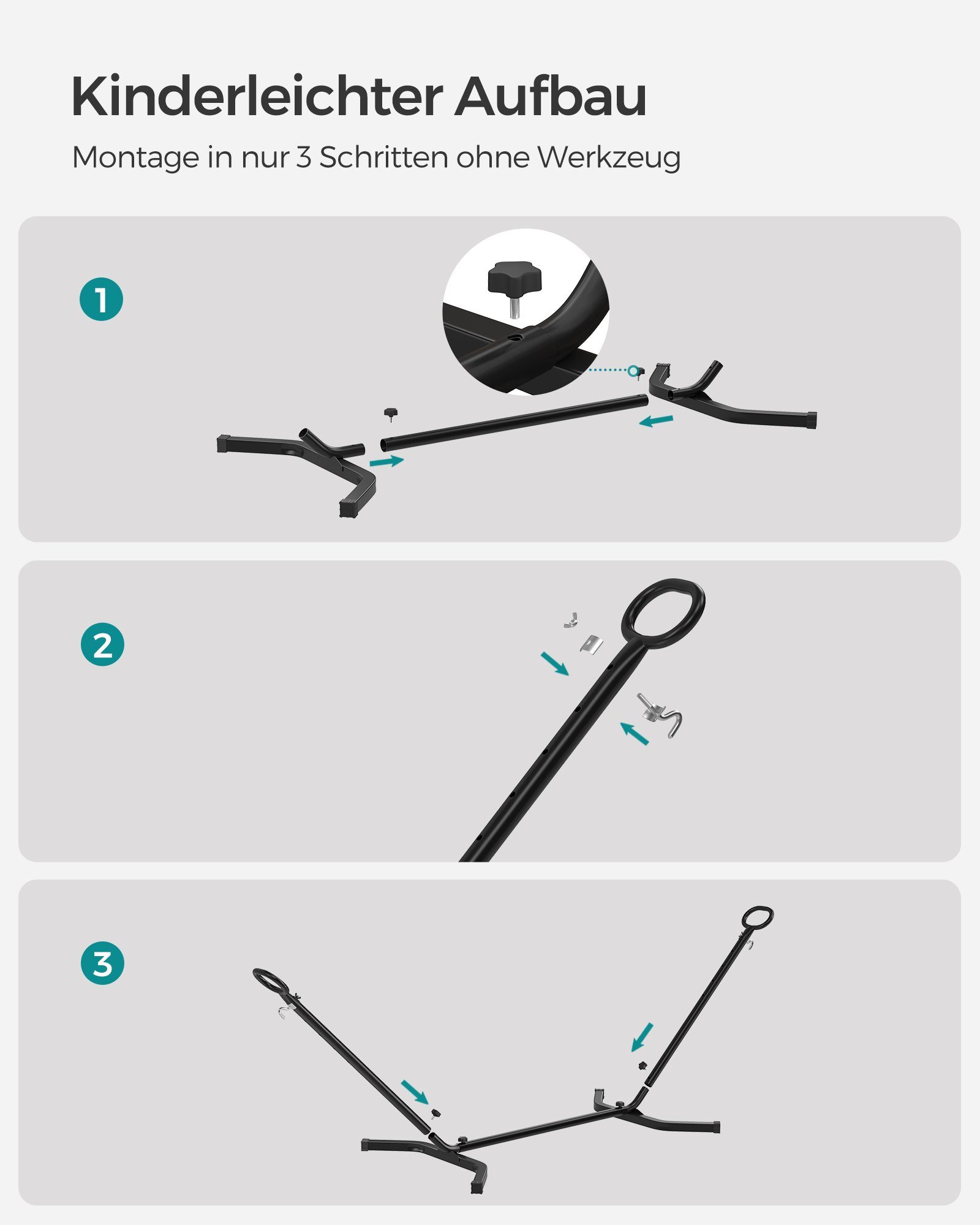 Kinderleichter Aufbau

Montage in nur 3 Schritten ohne Werkzeug

1

2

3