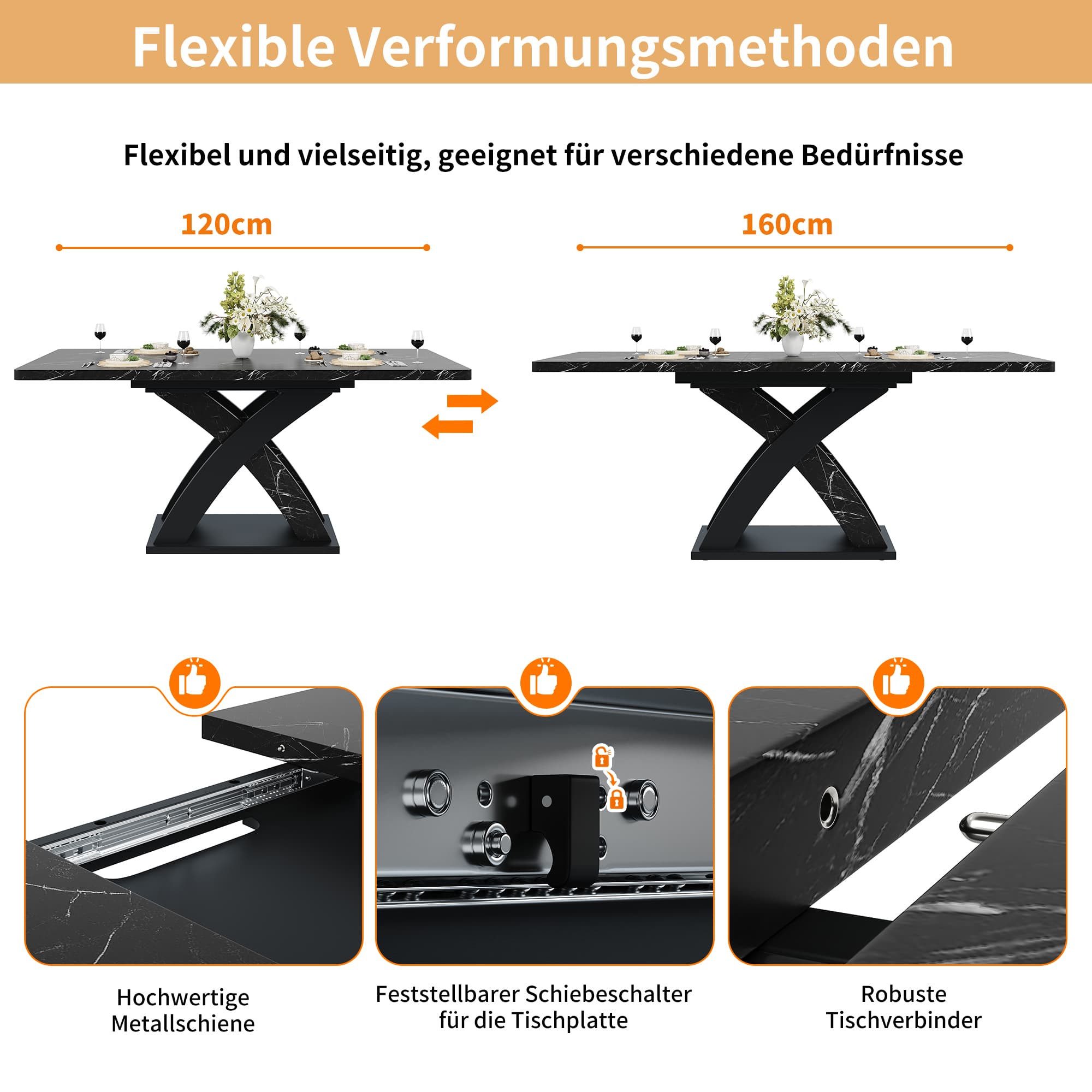 Flexible Verformungsmethoden

Flexibel und vielseitig, geeignet für verschiedene Bedürfnisse

120cm

160cm

Hochwertige Metallschiene

Feststellbarer Schiebeschalter für die Tischplatte

Robuste Tischverbinder