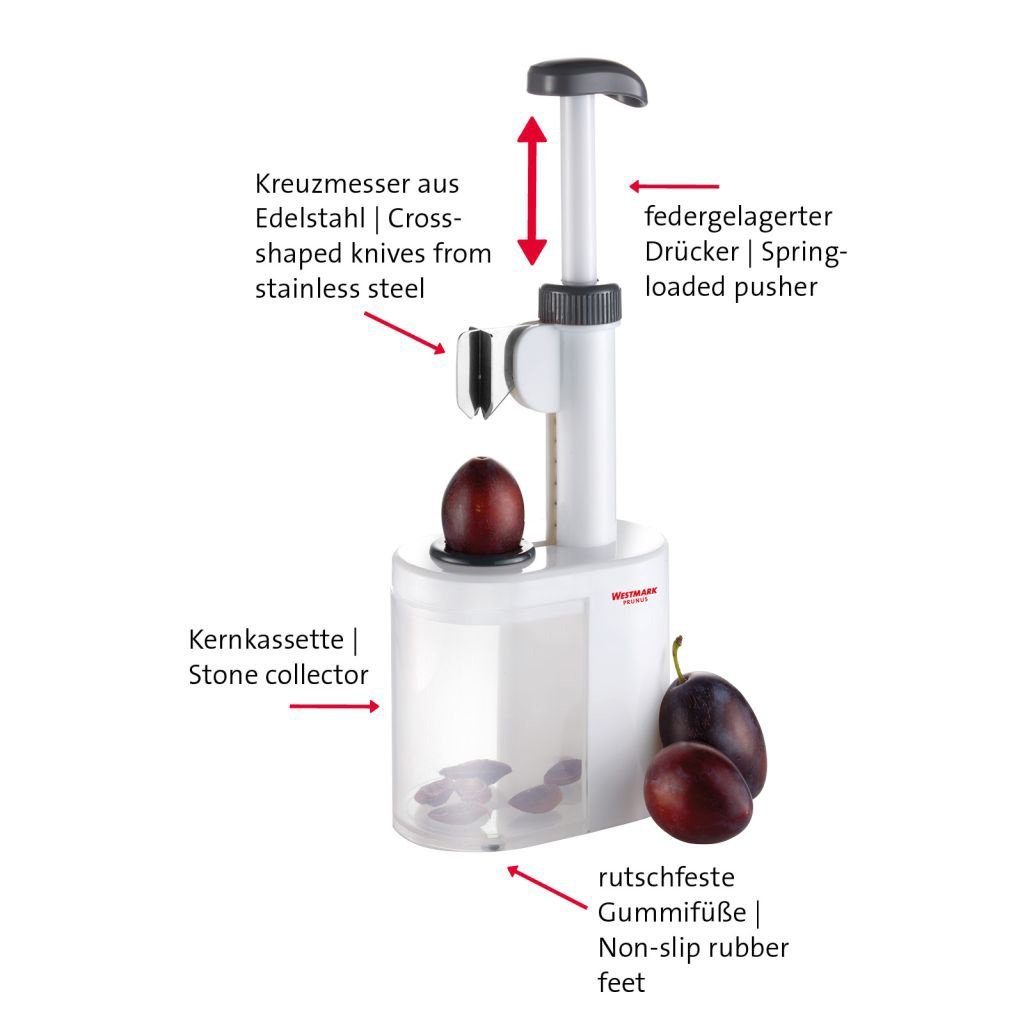 Kreuzmesser aus Edelstahl | Cross-shaped knives from stainless steel

federgelagerter Drücker | Spring-loaded pusher

WESTMARK
PRUNUS

Kernkassette | Stone collector

rutschfeste Gummifüße | Non-slip rubber feet