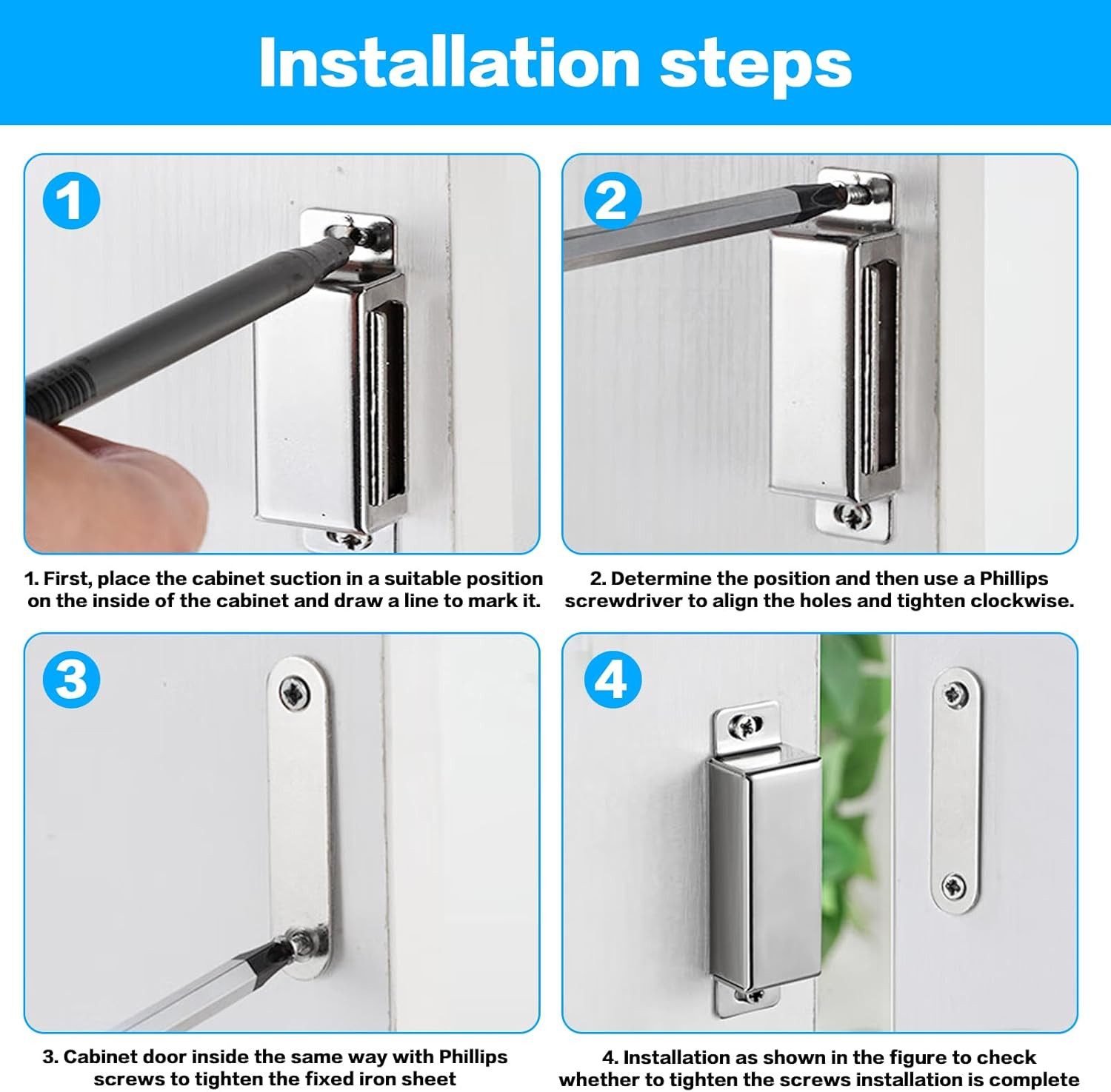 Installation steps

1

1. First, place the cabinet suction in a suitable position on the inside of the cabinet and draw a line to mark it.

2

2. Determine the position and then use a Phillips screwdriver to align the holes and tighten clockwise.

3

3. Cabinet door inside the same way with Phillips screws to tighten the fixed iron sheet

4

4. Installation as shown in the figure to check whether to tighten the screws installation is complete