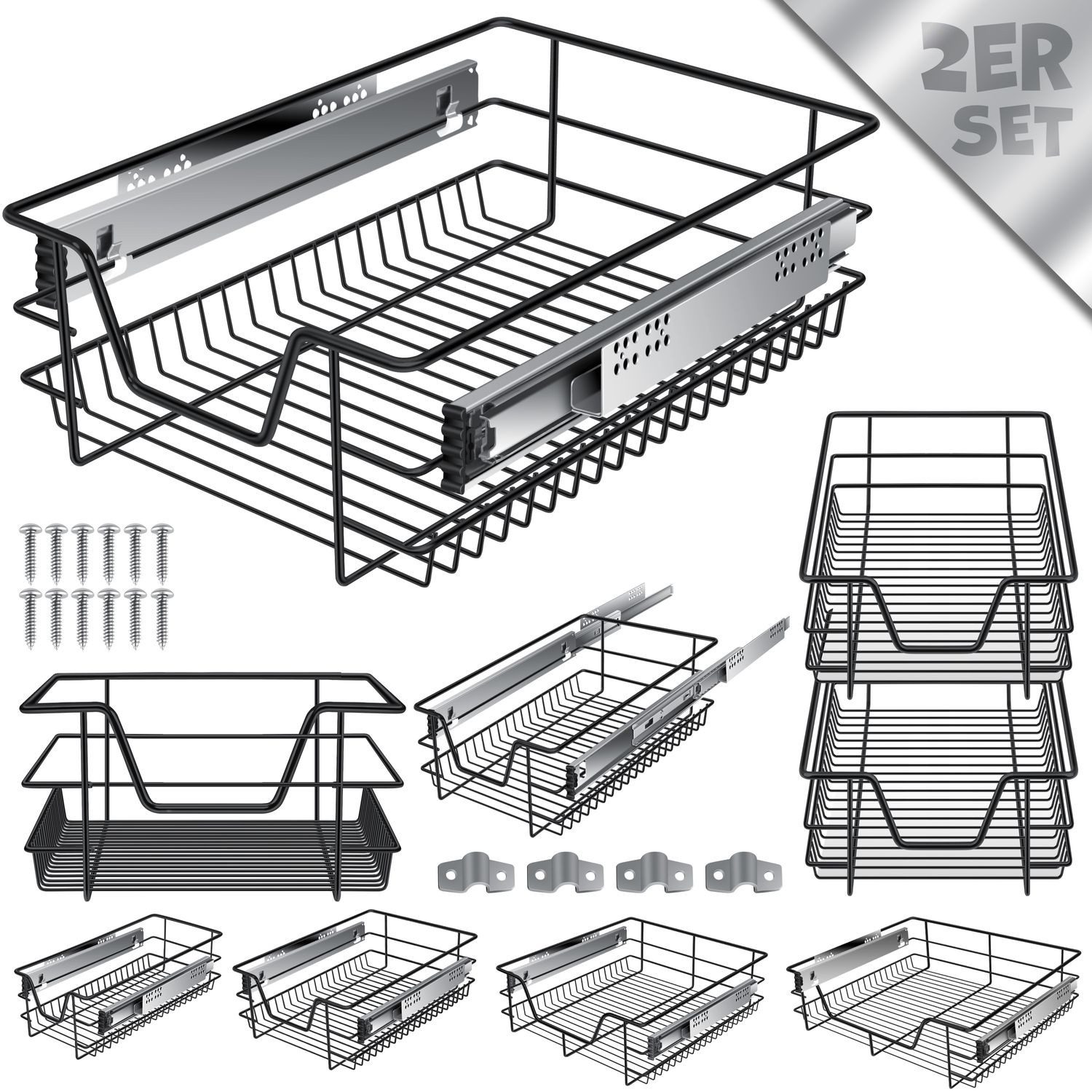 2ER SET