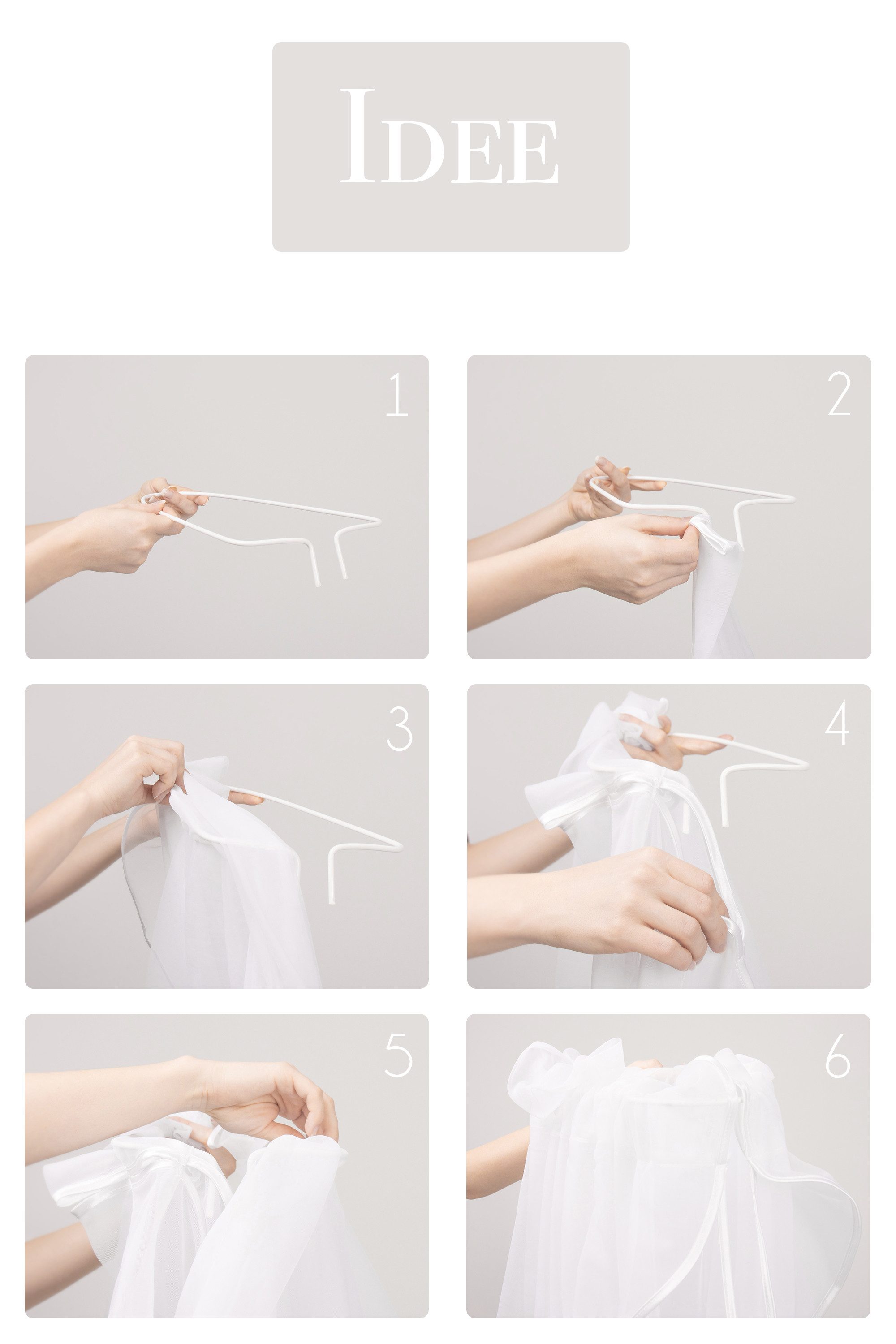 IDEE

1

2

3

4

5

6